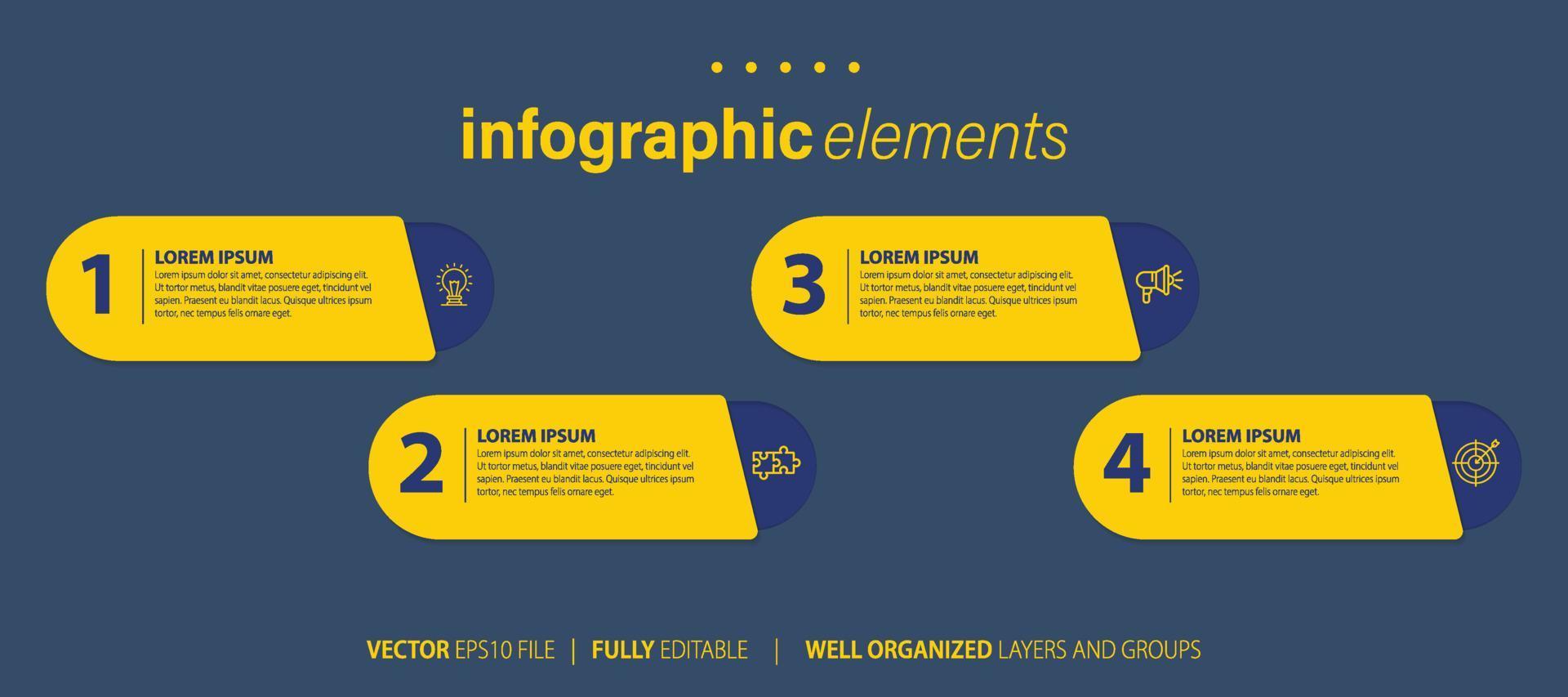 infographic elements

1
LOREM IPSUM
Lorem ipsum dolor sit amet, consectetur adipiscing elit. Ut tortor metus, blandit vitae posuere eget, tincidunt vel sapien. Praesent eu blandit lacus. Quisque ultrices ipsum tortor, nec tempus felis ornare eget.

2
LOREM IPSUM
Lorem ipsum dolor sit amet, consectetur adipiscing elit. Ut tortor metus, blandit vitae posuere eget, tincidunt vel sapien. Praesent eu blandit lacus. Quisque ultrices ipsum tortor, nec tempus felis ornare eget.

3
LOREM IPSUM
Lorem ipsum dolor sit amet, consectetur adipiscing elit. Ut tortor metus, blandit vitae posuere eget, tincidunt vel sapien. Praesent eu blandit lacus. Quisque ultrices ipsum tortor, nec tempus felis ornare eget.

4
LOREM IPSUM
Lorem ipsum dolor sit amet, consectetur adipiscing elit. Ut tortor metus, blandit vitae posuere eget, tincidunt vel sapien. Praesent eu blandit lacus. Quisque ultrices ipsum tortor, nec tempus felis ornare eget.

VECTOR EPS10 FILE | FULLY EDITABLE | WELL ORGANIZED LAYERS AND GROUPS