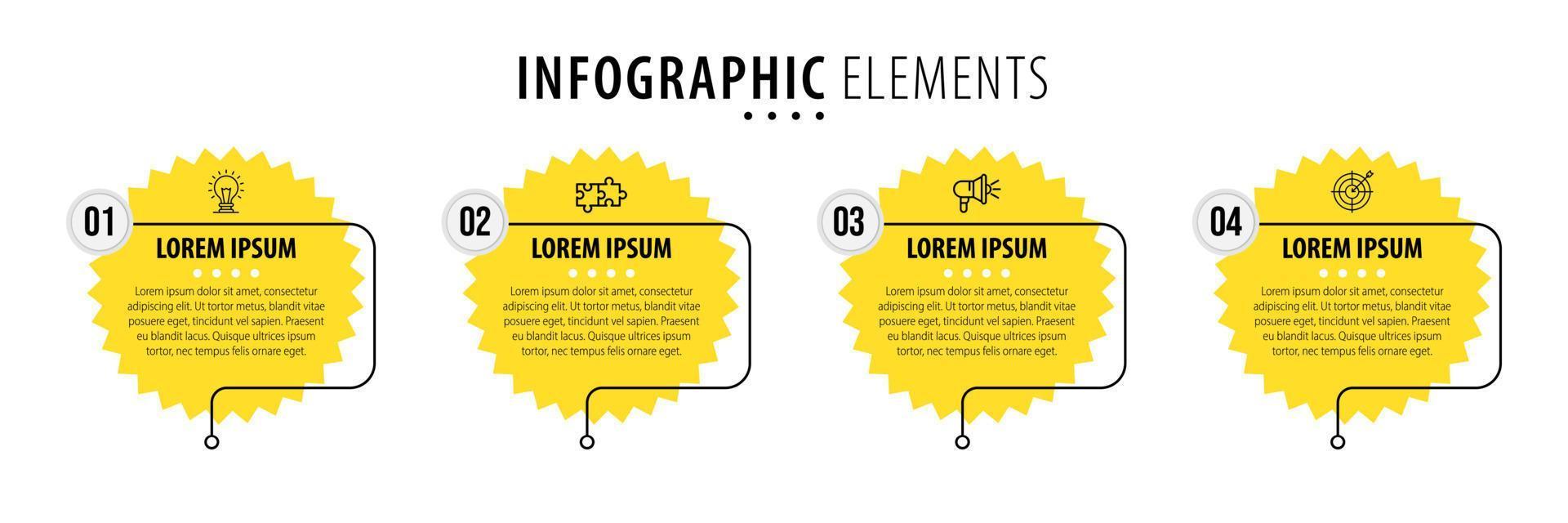 INFOGRAPHIC ELEMENTS

01

LOREM IPSUM

Lorem ipsum dolor sit amet, consectetur adipiscing elit. Ut tortor metus, blandit vitae posuere eget, tincidunt vel sapien. Praesent eu blandit lacus. Quisque ultrices ipsum tortor, nec tempus felis ornare eget.

02

LOREM IPSUM

Lorem ipsum dolor sit amet, consectetur adipiscing elit. Ut tortor metus, blandit vitae posuere eget, tincidunt vel sapien. Praesent eu blandit lacus. Quisque ultrices ipsum tortor, nec tempus felis ornare eget.

03

LOREM IPSUM

Lorem ipsum dolor sit amet, consectetur adipiscing elit. Ut tortor metus, blandit vitae posuere eget, tincidunt vel sapien. Praesent eu blandit lacus. Quisque ultrices ipsum tortor, nec tempus felis ornare eget.

04

LOREM IPSUM

Lorem ipsum dolor sit amet, consectetur adipiscing elit. Ut tortor metus, blandit vitae posuere eget, tincidunt vel sapien. Praesent eu blandit lacus. Quisque ultrices ipsum tortor, nec tempus felis ornare eget.