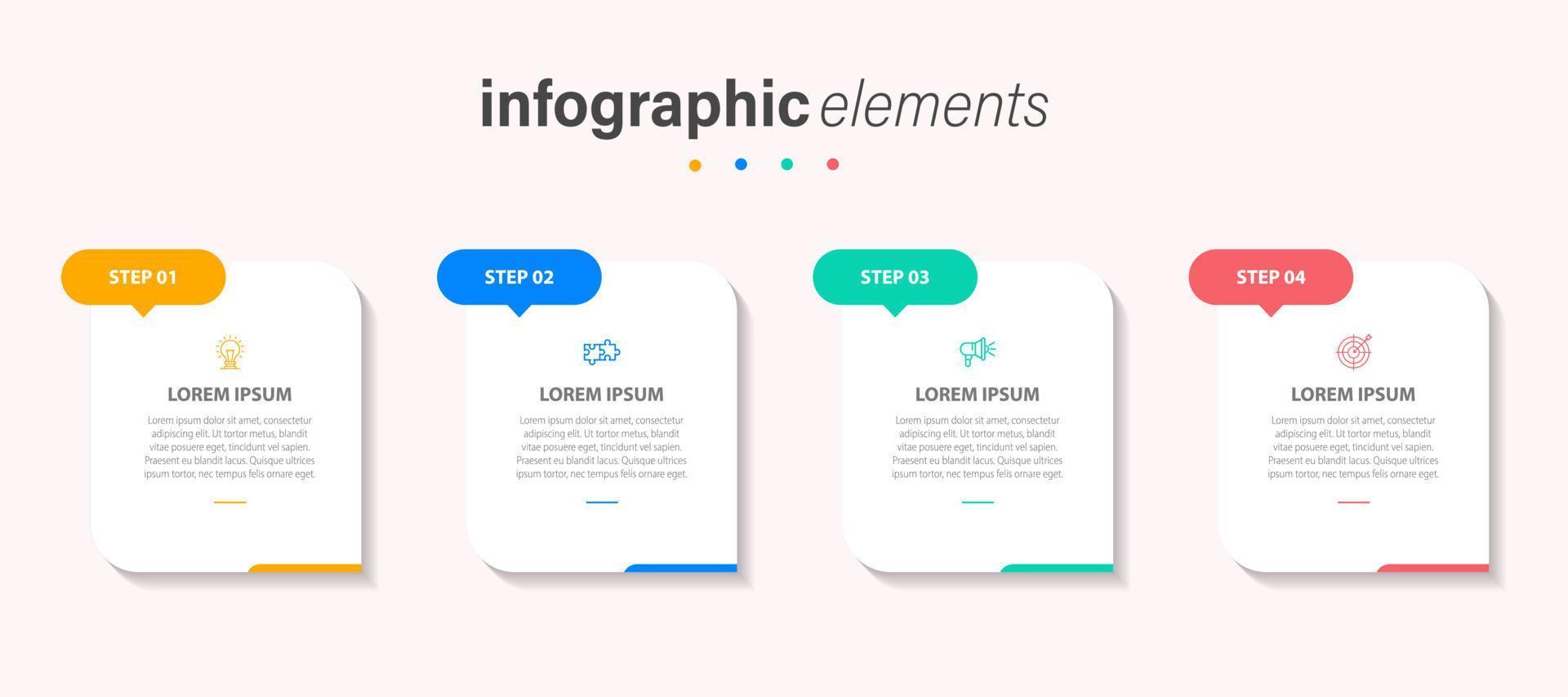 infographic elements

STEP 01

LOREM IPSUM

Lorem ipsum dolor sit amet, consectetur adipiscing elit. Ut tortor metus, blandit vitae posuere eget, tincidunt vel sapien. Praesent eu blandit lacus. Quisque ultrices ipsum tortor, nec tempus felis ornare eget.

STEP 02

LOREM IPSUM

Lorem ipsum dolor sit amet, consectetur adipiscing elit. Ut tortor metus, blandit vitae posuere eget, tincidunt vel sapien. Praesent eu blandit lacus. Quisque ultrices ipsum tortor, nec tempus felis ornare eget.

STEP 03

LOREM IPSUM

Lorem ipsum dolor sit amet, consectetur adipiscing elit. Ut tortor metus, blandit vitae posuere eget, tincidunt vel sapien. Praesent eu blandit lacus. Quisque ultrices ipsum tortor, nec tempus felis ornare eget.

STEP 04

LOREM IPSUM

Lorem ipsum dolor sit amet, consectetur adipiscing elit. Ut tortor metus, blandit vitae posuere eget, tincidunt vel sapien. Praesent eu blandit lacus. Quisque ultrices ipsum tortor, nec tempus felis ornare eget.