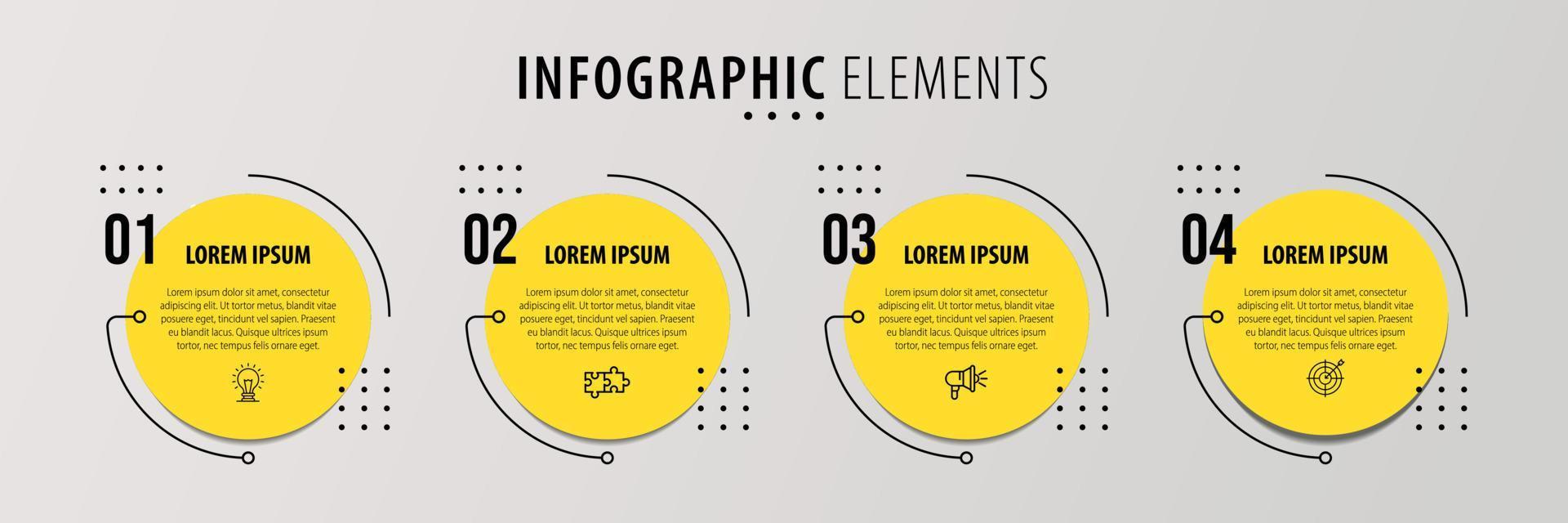 INFOGRAPHIC ELEMENTS

01
LOREM IPSUM
Lorem ipsum dolor sit amet, consectetur adipiscing elit. Ut tortor metus, blandit vitae posuere eget, tincidunt vel sapien. Praesent eu blandit lacus. Quisque ultrices ipsum tortor, nec tempus felis ornare eget.

02
LOREM IPSUM
Lorem ipsum dolor sit amet, consectetur adipiscing elit. Ut tortor metus, blandit vitae posuere eget, tincidunt vel sapien. Praesent eu blandit lacus. Quisque ultrices ipsum tortor, nec tempus felis ornare eget.

03
LOREM IPSUM
Lorem ipsum dolor sit amet, consectetur adipiscing elit. Ut tortor metus, blandit vitae posuere eget, tincidunt vel sapien. Praesent eu blandit lacus. Quisque ultrices ipsum tortor, nec tempus felis ornare eget.

04
LOREM IPSUM
Lorem ipsum dolor sit amet, consectetur adipiscing elit. Ut tortor metus, blandit vitae posuere eget, tincidunt vel sapien. Praesent eu blandit lacus. Quisque ultrices ipsum tortor, nec tempus felis ornare eget.