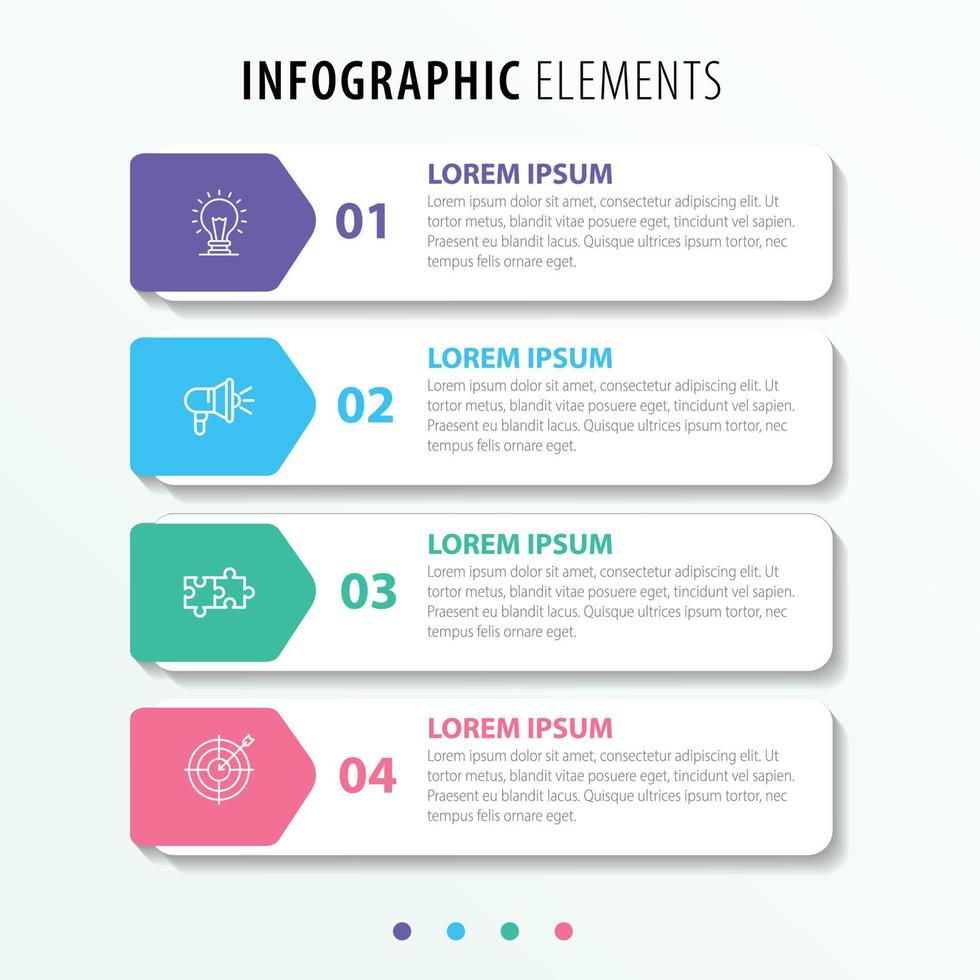 INFOGRAPHIC ELEMENTS

01

LOREM IPSUM
Lorem ipsum dolor sit amet, consectetur adipiscing elit. Ut tortor metus, blandit vitae posuere eget, tincidunt vel sapien. Praesent eu blandit lacus. Quisque ultrices ipsum tortor, nec tempus felis ornare eget.

02

LOREM IPSUM
Lorem ipsum dolor sit amet, consectetur adipiscing elit. Ut tortor metus, blandit vitae posuere eget, tincidunt vel sapien. Praesent eu blandit lacus. Quisque ultrices ipsum tortor, nec tempus felis ornare eget.

03

LOREM IPSUM
Lorem ipsum dolor sit amet, consectetur adipiscing elit. Ut tortor metus, blandit vitae posuere eget, tincidunt vel sapien. Praesent eu blandit lacus. Quisque ultrices ipsum tortor, nec tempus felis ornare eget.

04

LOREM IPSUM
Lorem ipsum dolor sit amet, consectetur adipiscing elit. Ut tortor metus, blandit vitae posuere eget, tincidunt vel sapien. Praesent eu blandit lacus. Quisque ultrices ipsum tortor, nec tempus felis ornare eget.