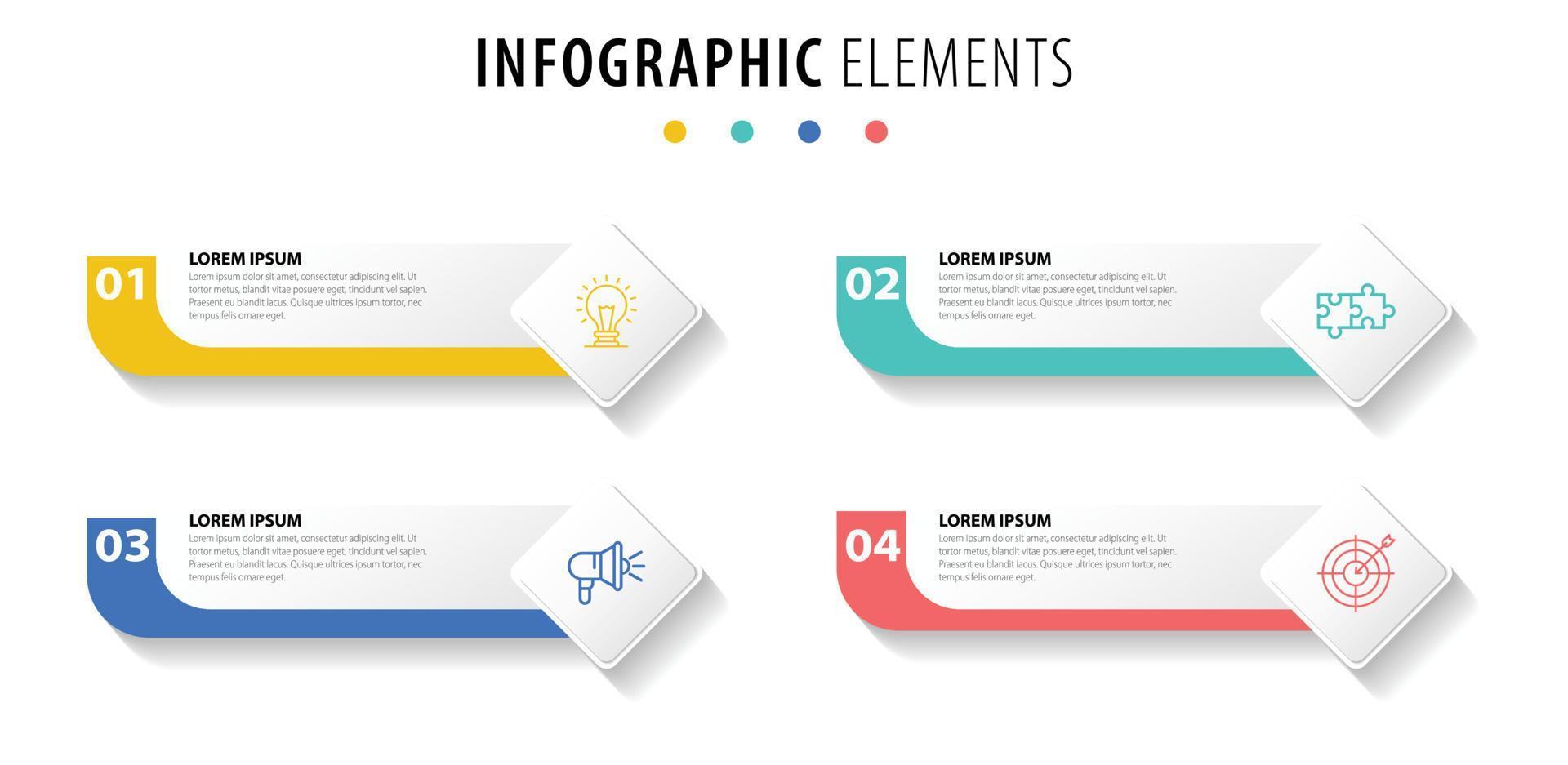 INFOGRAPHIC ELEMENTS

01

LOREM IPSUM

Lorem ipsum dolor sit amet, consectetur adipiscing elit. Ut tortor metus, blandit vitae posuere eget, tincidunt vel sapien. Praesent eu blandit lacus. Quisque ultrices ipsum tortor, nec tempus felis ornare eget.

02

LOREM IPSUM

Lorem ipsum dolor sit amet, consectetur adipiscing elit. Ut tortor metus, blandit vitae posuere eget, tincidunt vel sapien. Praesent eu blandit lacus. Quisque ultrices ipsum tortor, nec tempus felis ornare eget.

03

LOREM IPSUM

Lorem ipsum dolor sit amet, consectetur adipiscing elit. Ut tortor metus, blandit vitae posuere eget, tincidunt vel sapien. Praesent eu blandit lacus. Quisque ultrices ipsum tortor, nec tempus felis ornare eget.

04

LOREM IPSUM

Lorem ipsum dolor sit amet, consectetur adipiscing elit. Ut tortor metus, blandit vitae posuere eget, tincidunt vel sapien. Praesent eu blandit lacus. Quisque ultrices ipsum tortor, nec tempus felis ornare eget.