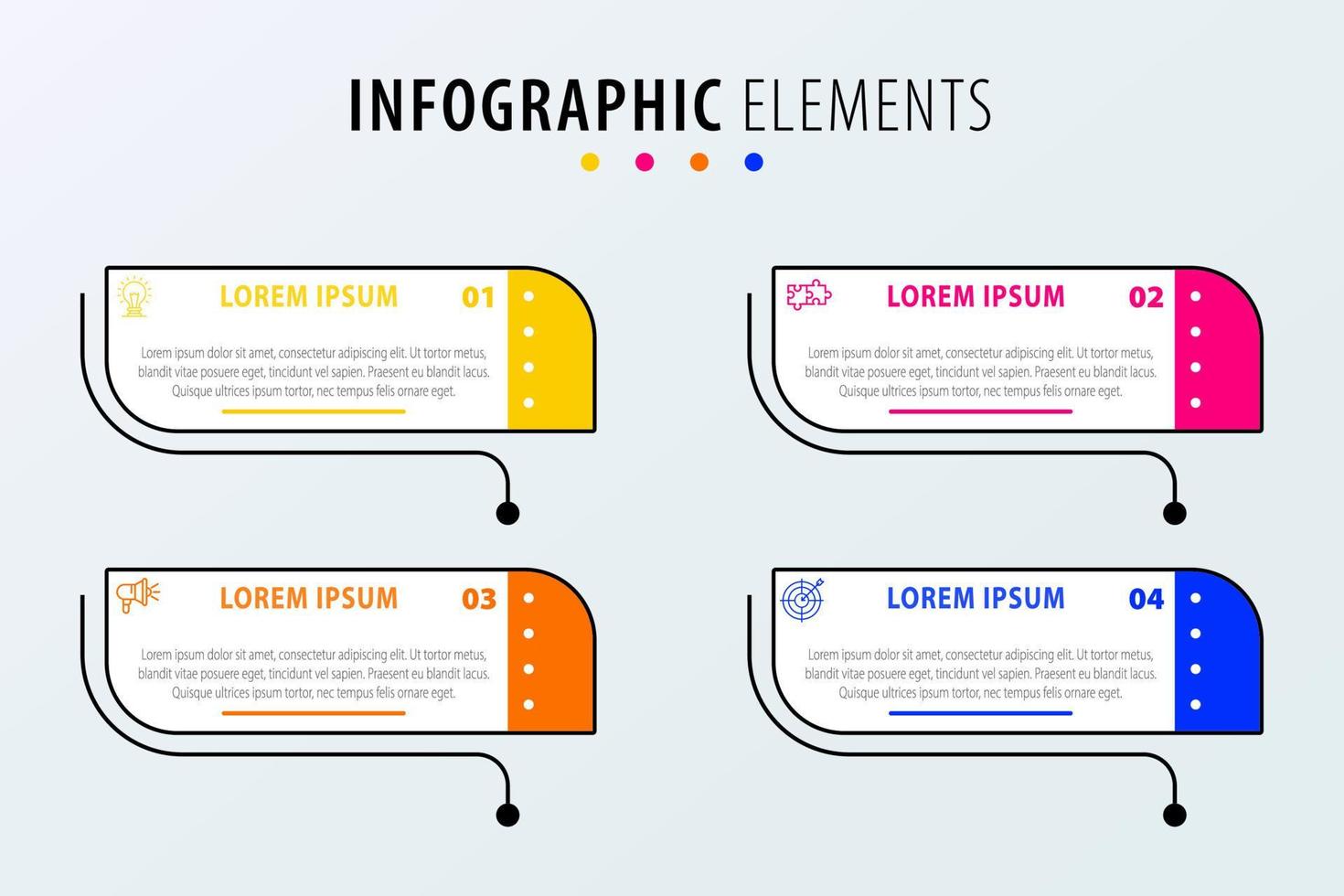 INFOGRAPHIC ELEMENTS

LOREM IPSUM 01

Lorem ipsum dolor sit amet, consectetur adipiscing elit. Ut tortor metus, blandit vitae posuere eget, tincidunt vel sapien. Praesent eu blandit lacus. Quisque ultrices ipsum tortor, nec tempus felis ornare eget.

LOREM IPSUM 02

Lorem ipsum dolor sit amet, consectetur adipiscing elit. Ut tortor metus, blandit vitae posuere eget, tincidunt vel sapien. Praesent eu blandit lacus. Quisque ultrices ipsum tortor, nec tempus felis ornare eget.

LOREM IPSUM 03

Lorem ipsum dolor sit amet, consectetur adipiscing elit. Ut tortor metus, blandit vitae posuere eget, tincidunt vel sapien. Praesent eu blandit lacus. Quisque ultrices ipsum tortor, nec tempus felis ornare eget.

LOREM IPSUM 04

Lorem ipsum dolor sit amet, consectetur adipiscing elit. Ut tortor metus, blandit vitae posuere eget, tincidunt vel sapien. Praesent eu blandit lacus. Quisque ultrices ipsum tortor, nec tempus felis ornare eget.