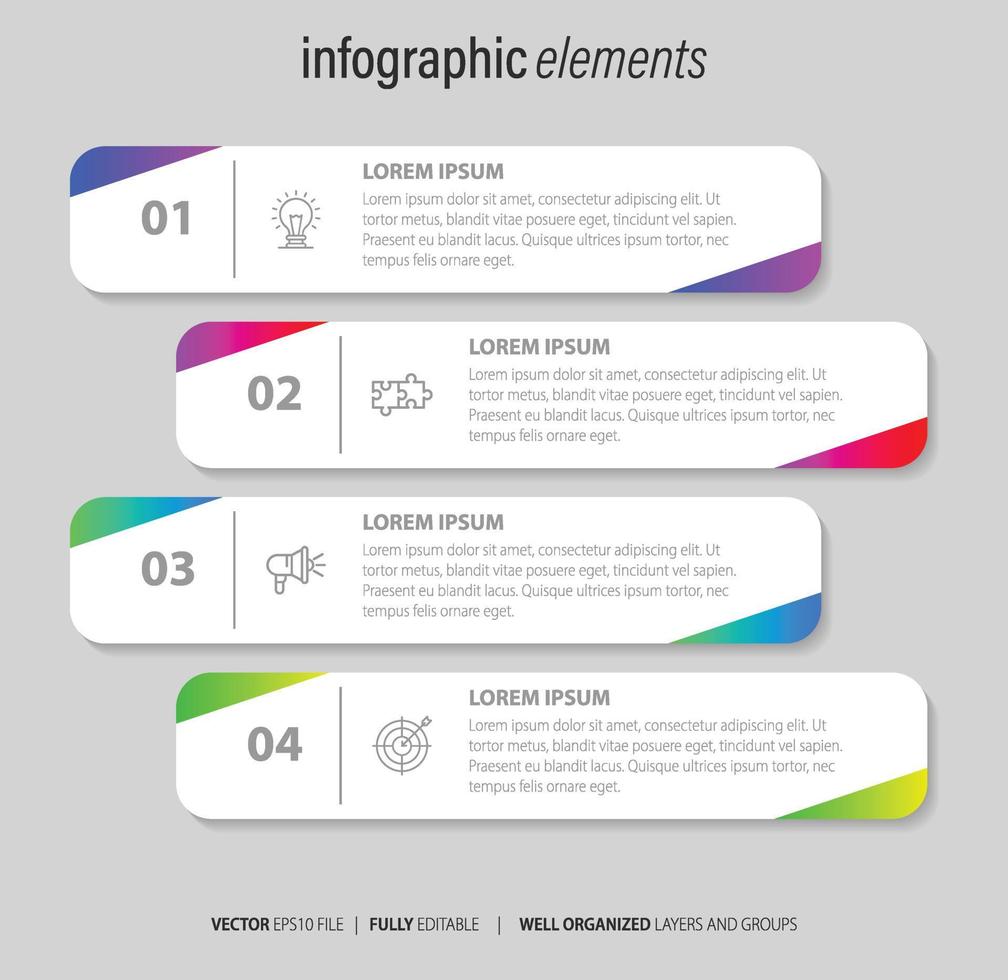 infographic elements

01

LOREM IPSUM

Lorem ipsum dolor sit amet, consectetur adipiscing elit. Ut tortor metus, blandit vitae posuere eget, tincidunt vel sapien. Praesent eu blandit lacus. Quisque ultrices ipsum tortor, nec tempus felis ornare eget.

02

LOREM IPSUM

Lorem ipsum dolor sit amet, consectetur adipiscing elit. Ut tortor metus, blandit vitae posuere eget, tincidunt vel sapien. Praesent eu blandit lacus. Quisque ultrices ipsum tortor, nec tempus felis ornare eget.

03

LOREM IPSUM

Lorem ipsum dolor sit amet, consectetur adipiscing elit. Ut tortor metus, blandit vitae posuere eget, tincidunt vel sapien. Praesent eu blandit lacus. Quisque ultrices ipsum tortor, nec tempus felis ornare eget.

04

LOREM IPSUM

Lorem ipsum dolor sit amet, consectetur adipiscing elit. Ut tortor metus, blandit vitae posuere eget, tincidunt vel sapien. Praesent eu blandit lacus. Quisque ultrices ipsum tortor, nec tempus felis ornare eget.

VECTOR EPS10 FILE | FULLY EDITABLE | WELL ORGANIZED LAYERS AND GROUPS