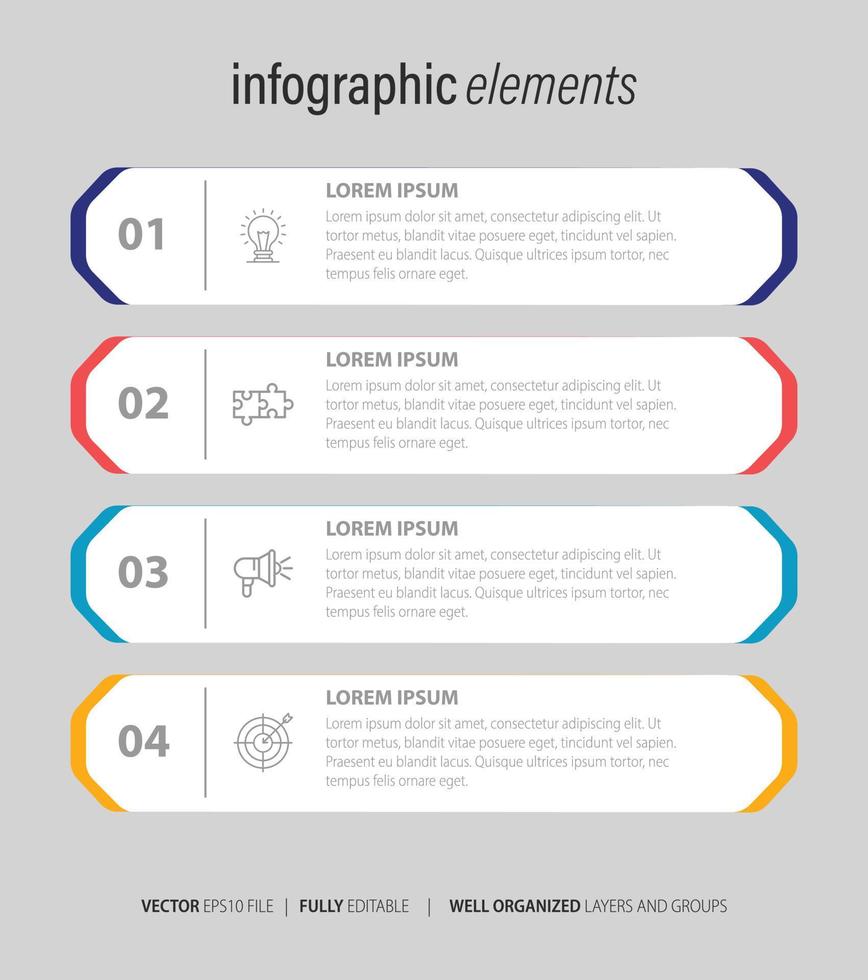 infographic elements

01

LOREM IPSUM

Lorem ipsum dolor sit amet, consectetur adipiscing elit. Ut tortor metus, blandit vitae posuere eget, tincidunt vel sapien. Praesent eu blandit lacus. Quisque ultrices ipsum tortor, nec tempus felis ornare eget.

02

LOREM IPSUM

Lorem ipsum dolor sit amet, consectetur adipiscing elit. Ut tortor metus, blandit vitae posuere eget, tincidunt vel sapien. Praesent eu blandit lacus. Quisque ultrices ipsum tortor, nec tempus felis ornare eget.

03

LOREM IPSUM

Lorem ipsum dolor sit amet, consectetur adipiscing elit. Ut tortor metus, blandit vitae posuere eget, tincidunt vel sapien. Praesent eu blandit lacus. Quisque ultrices ipsum tortor, nec tempus felis ornare eget.

04

LOREM IPSUM

Lorem ipsum dolor sit amet, consectetur adipiscing elit. Ut tortor metus, blandit vitae posuere eget, tincidunt vel sapien. Praesent eu blandit lacus. Quisque ultrices ipsum tortor, nec tempus felis ornare eget.

VECTOR EPS10 FILE | FULLY EDITABLE | WELL ORGANIZED LAYERS AND GROUPS