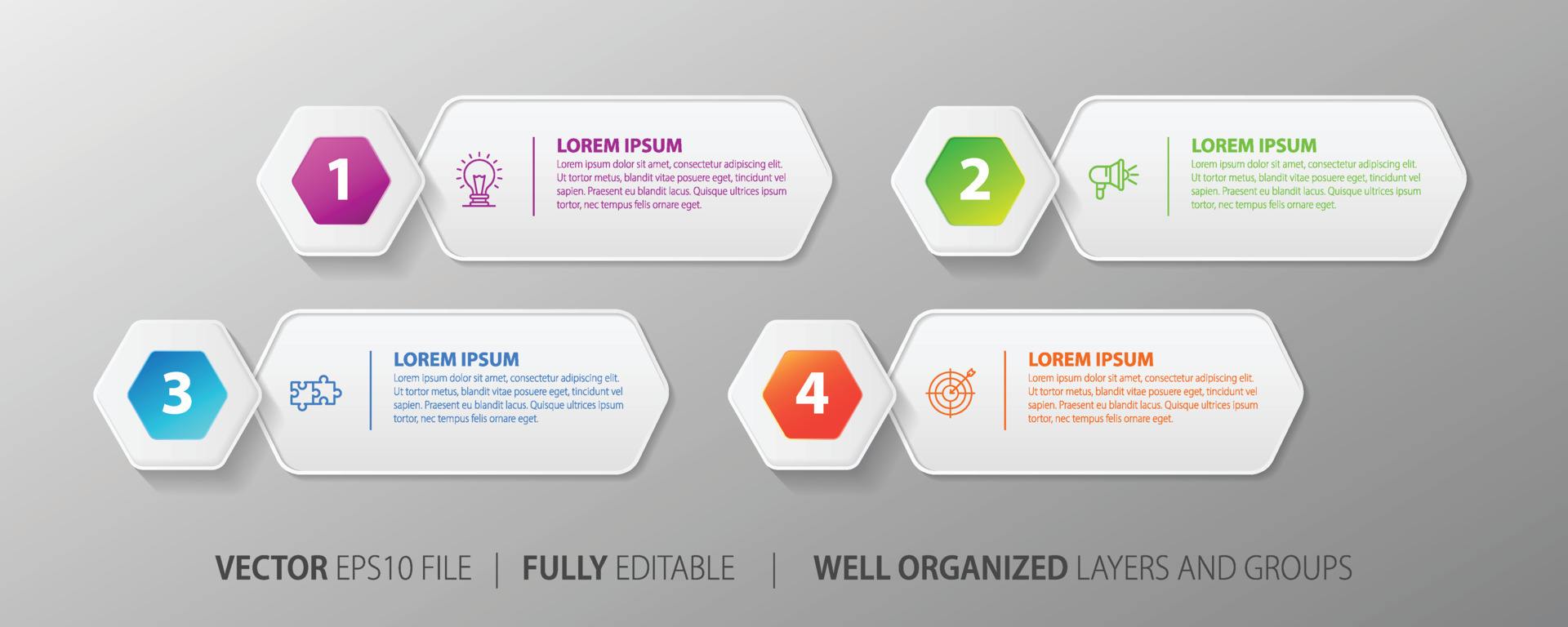 1

LOREM IPSUM

Lorem ipsum dolor sit amet, consectetur adipiscing elit. Ut tortor metus, blandit vitae posuere eget, tincidunt vel sapien. Praesent eu blandit lacus. Quisque ultrices ipsum tortor, nec tempus felis ornare eget.

2

LOREM IPSUM

Lorem ipsum dolor sit amet, consectetur adipiscing elit. Ut tortor metus, blandit vitae posuere eget, tincidunt vel sapien. Praesent eu blandit lacus. Quisque ultrices ipsum tortor, nec tempus felis ornare eget.

3

LOREM IPSUM

Lorem ipsum dolor sit amet, consectetur adipiscing elit. Ut tortor metus, blandit vitae posuere eget, tincidunt vel sapien. Praesent eu blandit lacus. Quisque ultrices ipsum tortor, nec tempus felis ornare eget.

4

LOREM IPSUM

Lorem ipsum dolor sit amet, consectetur adipiscing elit. Ut tortor metus, blandit vitae posuere eget, tincidunt vel sapien. Praesent eu blandit lacus. Quisque ultrices ipsum tortor, nec tempus felis ornare eget.

VECTOR EPS10 FILE | FULLY EDITABLE | WELL ORGANIZED LAYERS AND GROUPS