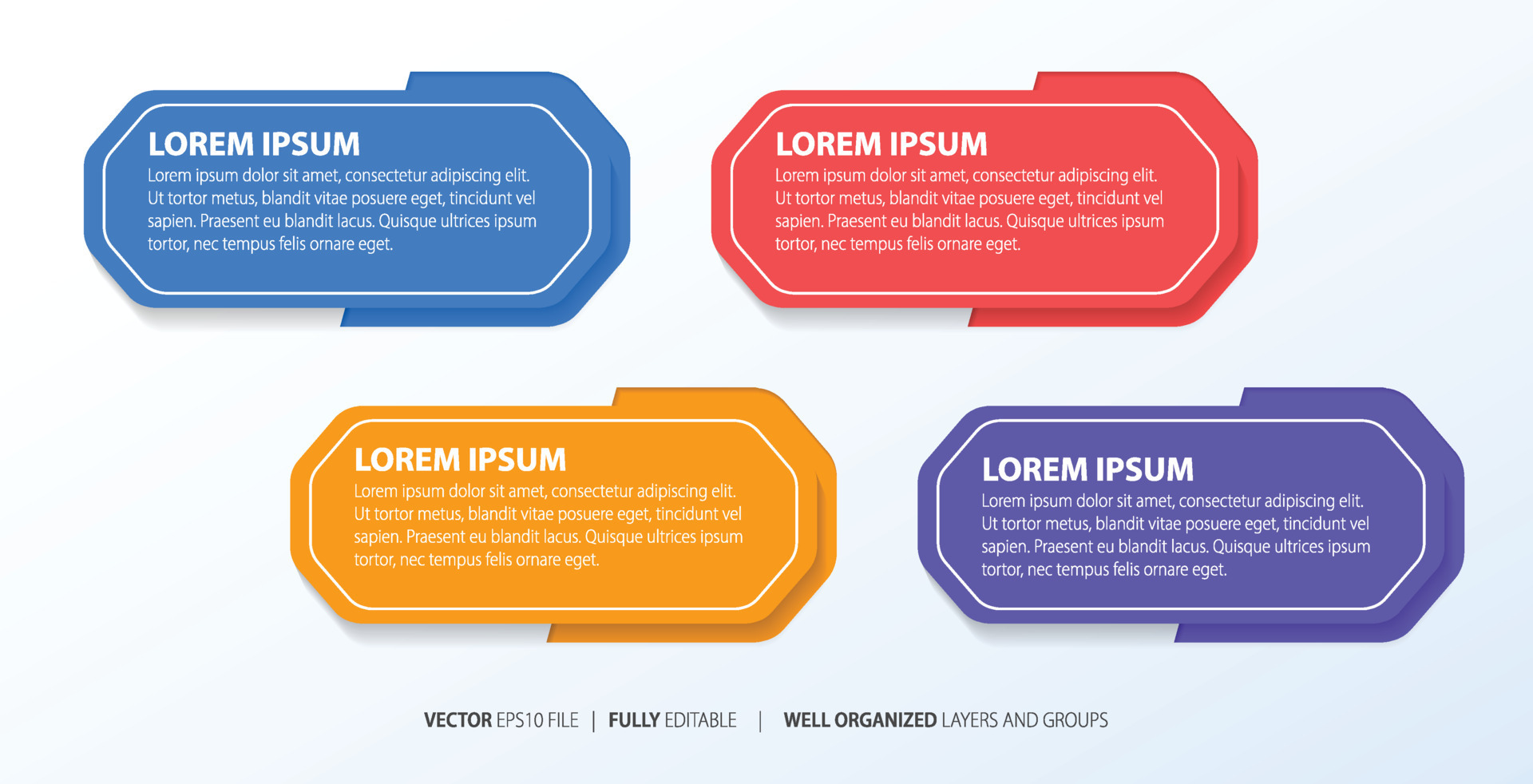 LOREM IPSUM
Lorem ipsum dolor sit amet, consectetur adipiscing elit. Ut tortor metus, blandit vitae posuere eget, tincidunt vel sapien. Praesent eu blandit lacus. Quisque ultrices ipsum tortor, nec tempus felis ornare eget.

LOREM IPSUM
Lorem ipsum dolor sit amet, consectetur adipiscing elit. Ut tortor metus, blandit vitae posuere eget, tincidunt vel sapien. Praesent eu blandit lacus. Quisque ultrices ipsum tortor, nec tempus felis ornare eget.

LOREM IPSUM
Lorem ipsum dolor sit amet, consectetur adipiscing elit. Ut tortor metus, blandit vitae posuere eget, tincidunt vel sapien. Praesent eu blandit lacus. Quisque ultrices ipsum tortor, nec tempus felis ornare eget.

LOREM IPSUM
Lorem ipsum dolor sit amet, consectetur adipiscing elit. Ut tortor metus, blandit vitae posuere eget, tincidunt vel sapien. Praesent eu blandit lacus. Quisque ultrices ipsum tortor, nec tempus felis ornare eget.

VECTOR EPS10 FILE | FULLY EDITABLE | WELL ORGANIZED LAYERS AND GROUPS