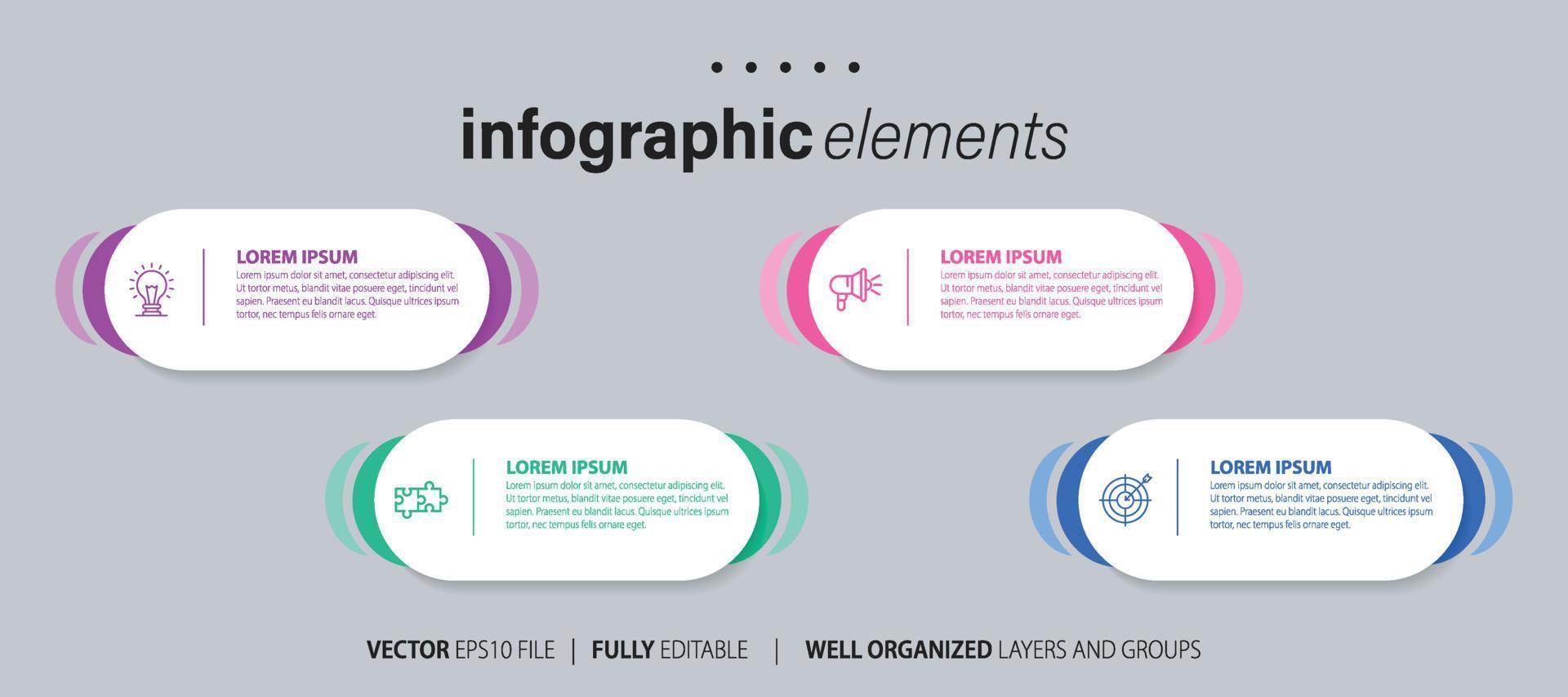 infographic elements

LOREM IPSUM
Lorem ipsum dolor sit amet, consectetur adipiscing elit. Ut tortor metus, blandit vitae posuere eget, tincidunt vel sapien. Praesent eu blandit lacus. Quisque ultrices ipsum tortor, nec tempus felis ornare eget.

LOREM IPSUM
Lorem ipsum dolor sit amet, consectetur adipiscing elit. Ut tortor metus, blandit vitae posuere eget, tincidunt vel sapien. Praesent eu blandit lacus. Quisque ultrices ipsum tortor, nec tempus felis ornare eget.

LOREM IPSUM
Lorem ipsum dolor sit amet, consectetur adipiscing elit. Ut tortor metus, blandit vitae posuere eget, tincidunt vel sapien. Praesent eu blandit lacus. Quisque ultrices ipsum tortor, nec tempus felis ornare eget.

LOREM IPSUM
Lorem ipsum dolor sit amet, consectetur adipiscing elit. Ut tortor metus, blandit vitae posuere eget, tincidunt vel sapien. Praesent eu blandit lacus. Quisque ultrices ipsum tortor, nec tempus felis ornare eget.

VECTOR EPS10 FILE | FULLY EDITABLE | WELL ORGANIZED LAYERS AND GROUPS