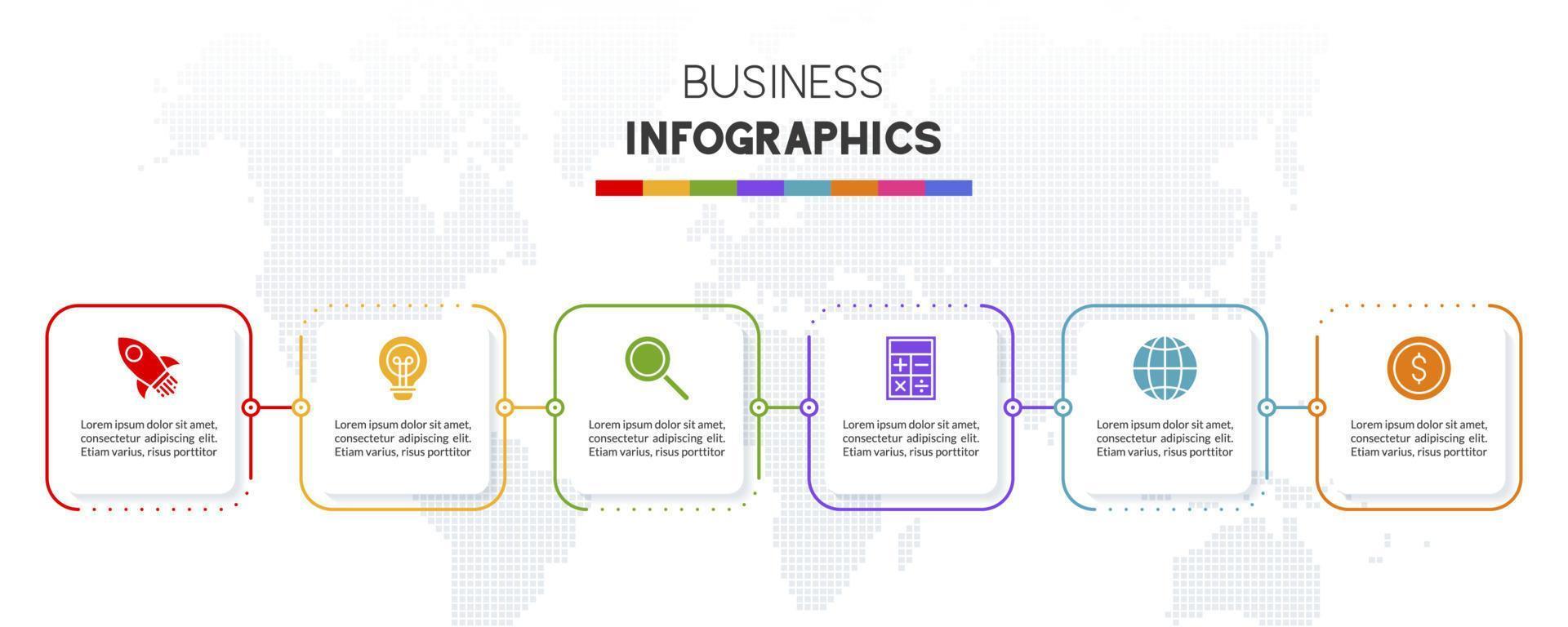 BUSINESS
INFOGRAPHICS

Lorem ipsum dolor sit amet, consectetur adipiscing elit. Etiam varius, risus porttitor

Lorem ipsum dolor sit amet, consectetur adipiscing elit. Etiam varius, risus porttitor

Lorem ipsum dolor sit amet, consectetur adipiscing elit. Etiam varius, risus porttitor

Lorem ipsum dolor sit amet, consectetur adipiscing elit. Etiam varius, risus porttitor

Lorem ipsum dolor sit amet, consectetur adipiscing elit. Etiam varius, risus porttitor

Lorem ipsum dolor sit amet, consectetur adipiscing elit. Etiam varius, risus porttitor