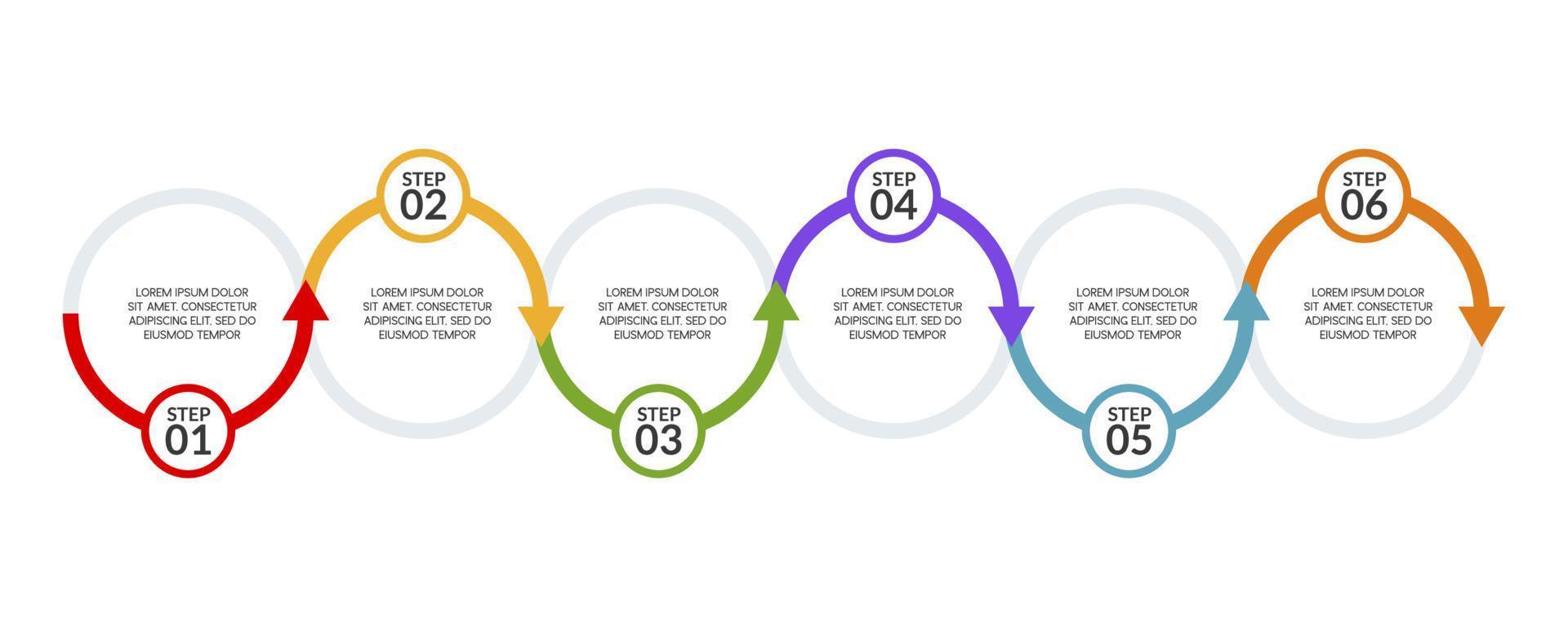 STEP
01

LOREM IPSUM DOLOR SIT AMET, CONSECTETUR ADIPISCING ELIT, SED DO EIUSMOD TEMPOR

STEP
02

LOREM IPSUM DOLOR SIT AMET, CONSECTETUR ADIPISCING ELIT, SED DO EIUSMOD TEMPOR

STEP
03

LOREM IPSUM DOLOR SIT AMET, CONSECTETUR ADIPISCING ELIT, SED DO EIUSMOD TEMPOR

STEP
04

LOREM IPSUM DOLOR SIT AMET, CONSECTETUR ADIPISCING ELIT, SED DO EIUSMOD TEMPOR

STEP
05

LOREM IPSUM DOLOR SIT AMET, CONSECTETUR ADIPISCING ELIT, SED DO EIUSMOD TEMPOR

STEP
06

LOREM IPSUM DOLOR SIT AMET, CONSECTETUR ADIPISCING ELIT, SED DO EIUSMOD TEMPOR