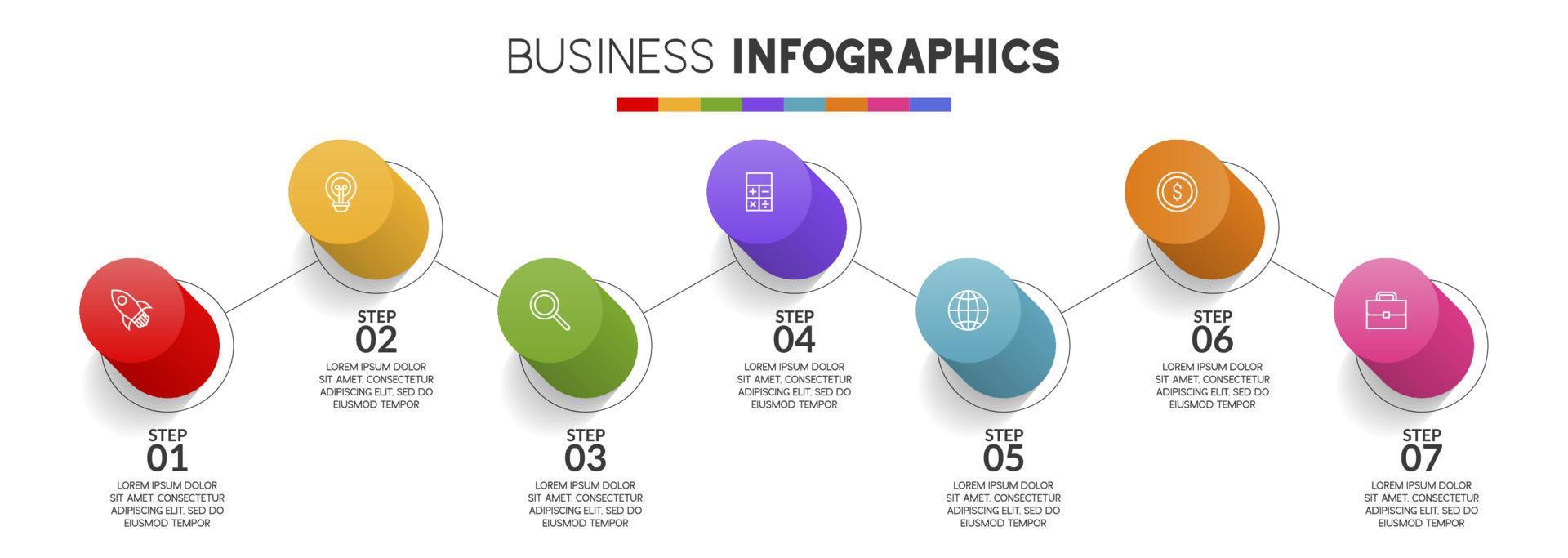 BUSINESS INFOGRAPHICS

STEP
01
LOREM IPSUM DOLOR SIT AMET, CONSECTETUR ADIPISCING ELIT, SED DO EIUSMOD TEMPOR

STEP
02
LOREM IPSUM DOLOR SIT AMET, CONSECTETUR ADIPISCING ELIT, SED DO EIUSMOD TEMPOR

STEP
03
LOREM IPSUM DOLOR SIT AMET, CONSECTETUR ADIPISCING ELIT, SED DO EIUSMOD TEMPOR

STEP
04
LOREM IPSUM DOLOR SIT AMET, CONSECTETUR ADIPISCING ELIT, SED DO EIUSMOD TEMPOR

STEP
05
LOREM IPSUM DOLOR SIT AMET, CONSECTETUR ADIPISCING ELIT, SED DO EIUSMOD TEMPOR

STEP
06
LOREM IPSUM DOLOR SIT AMET, CONSECTETUR ADIPISCING ELIT, SED DO EIUSMOD TEMPOR

STEP
07
LOREM IPSUM DOLOR SIT AMET, CONSECTETUR ADIPISCING ELIT, SED DO EIUSMOD TEMPOR