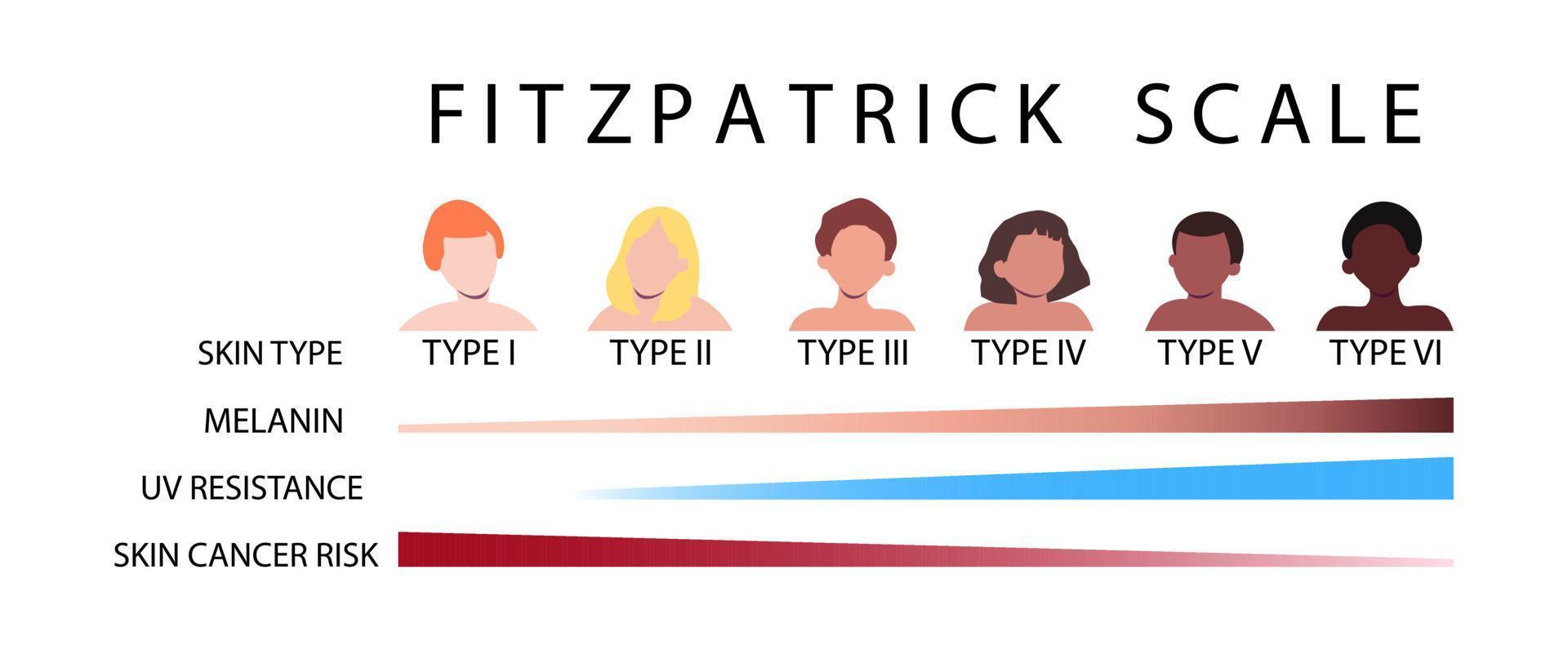 FITZPATRICK SCALE

SKIN TYPE TYPE I TYPE II TYPE III TYPE IV TYPE V TYPE VI

MELANIN

UV RESISTANCE

SKIN CANCER RISK