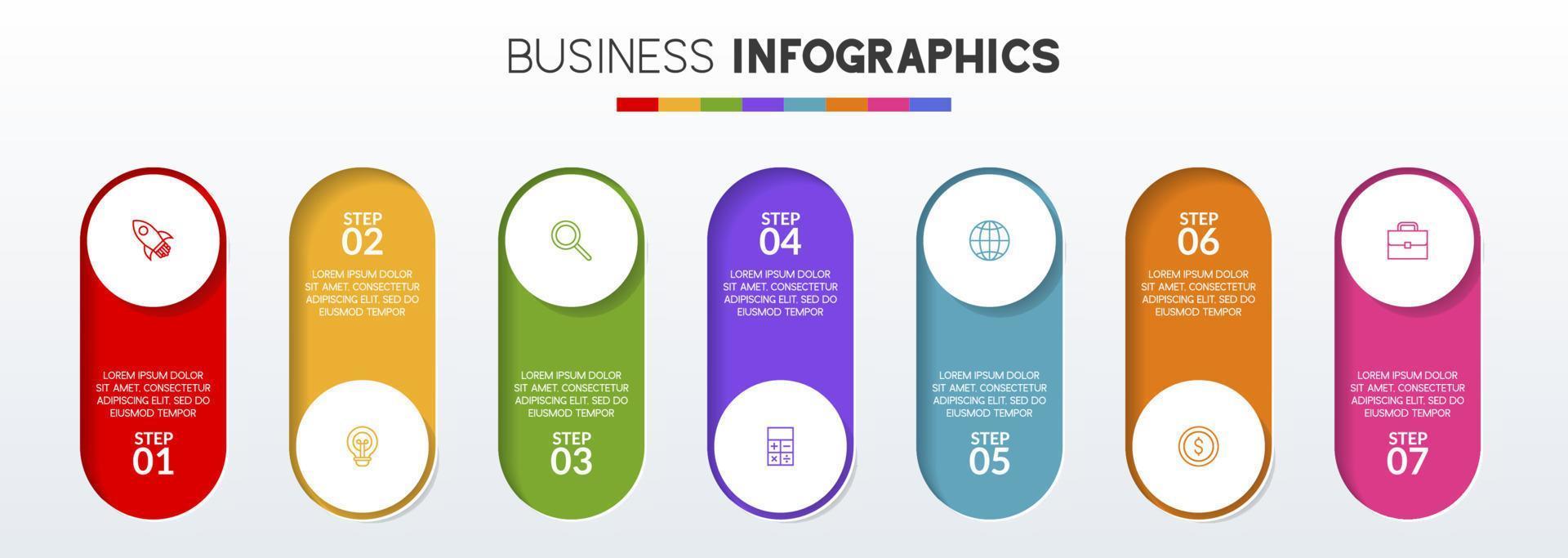 BUSINESS INFOGRAPHICS

LOREM IPSUM DOLOR SIT AMET, CONSECTETUR ADIPISCING ELIT, SED DO EIUSMOD TEMPOR

STEP 01

STEP 02

LOREM IPSUM DOLOR SIT AMET, CONSECTETUR ADIPISCING ELIT, SED DO EIUSMOD TEMPOR

LOREM IPSUM DOLOR SIT AMET, CONSECTETUR ADIPISCING ELIT, SED DO EIUSMOD TEMPOR

STEP 03

STEP 04

LOREM IPSUM DOLOR SIT AMET, CONSECTETUR ADIPISCING ELIT, SED DO EIUSMOD TEMPOR

LOREM IPSUM DOLOR SIT AMET, CONSECTETUR ADIPISCING ELIT, SED DO EIUSMOD TEMPOR

STEP 05

STEP 06

LOREM IPSUM DOLOR SIT AMET, CONSECTETUR ADIPISCING ELIT, SED DO EIUSMOD TEMPOR

LOREM IPSUM DOLOR SIT AMET, CONSECTETUR ADIPISCING ELIT, SED DO EIUSMOD TEMPOR

STEP 07