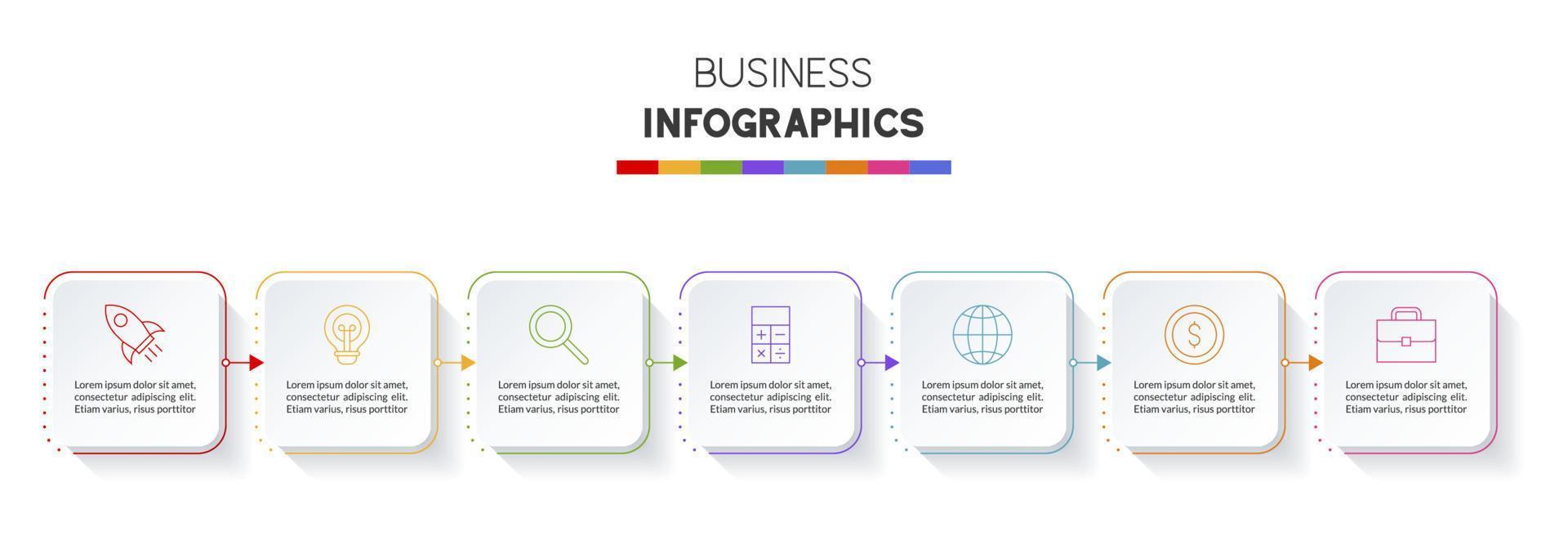 BUSINESS
INFOGRAPHICS

Lorem ipsum dolor sit amet, consectetur adipiscing elit. Etiam varius, risus porttitor

Lorem ipsum dolor sit amet, consectetur adipiscing elit. Etiam varius, risus porttitor

Lorem ipsum dolor sit amet, consectetur adipiscing elit. Etiam varius, risus porttitor

Lorem ipsum dolor sit amet, consectetur adipiscing elit. Etiam varius, risus porttitor

Lorem ipsum dolor sit amet, consectetur adipiscing elit. Etiam varius, risus porttitor

Lorem ipsum dolor sit amet, consectetur adipiscing elit. Etiam varius, risus porttitor

Lorem ipsum dolor sit amet, consectetur adipiscing elit. Etiam varius, risus porttitor