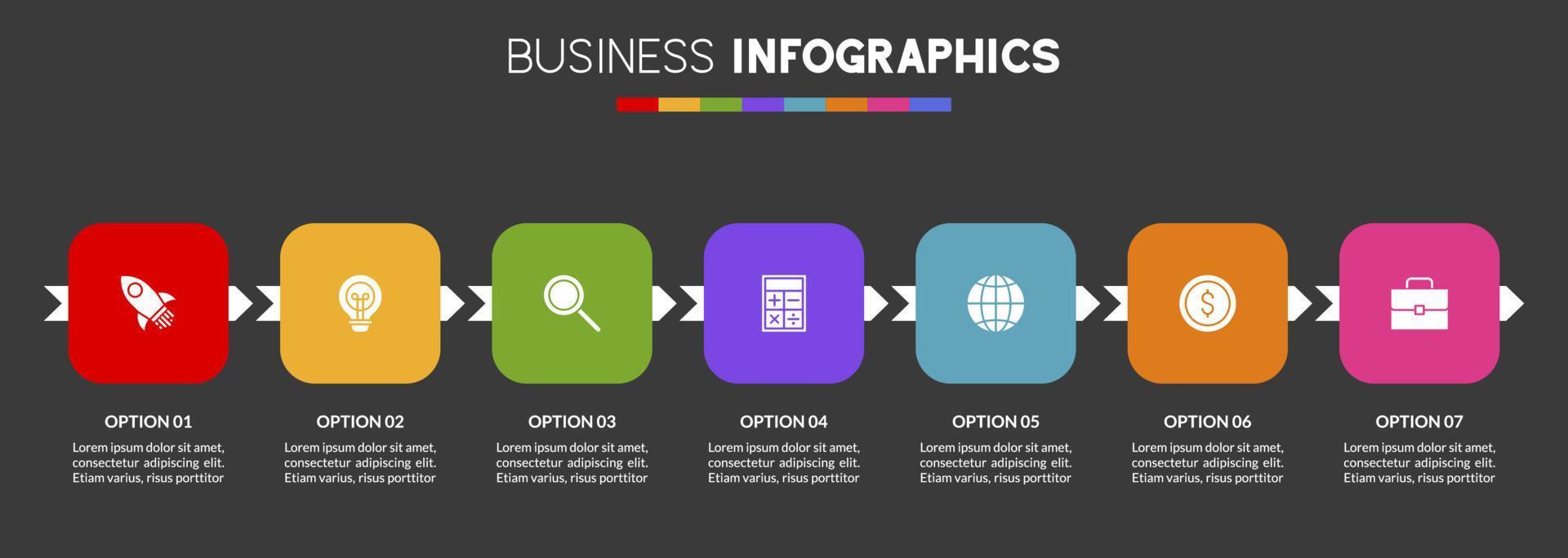 BUSINESS INFOGRAPHICS

OPTION 01
Lorem ipsum dolor sit amet, consectetur adipiscing elit. Etiam varius, risus porttitor

OPTION 02
Lorem ipsum dolor sit amet, consectetur adipiscing elit. Etiam varius, risus porttitor

OPTION 03
Lorem ipsum dolor sit amet, consectetur adipiscing elit. Etiam varius, risus porttitor

OPTION 04
Lorem ipsum dolor sit amet, consectetur adipiscing elit. Etiam varius, risus porttitor

OPTION 05
Lorem ipsum dolor sit amet, consectetur adipiscing elit. Etiam varius, risus porttitor

OPTION 06
Lorem ipsum dolor sit amet, consectetur adipiscing elit. Etiam varius, risus porttitor

OPTION 07
Lorem ipsum dolor sit amet, consectetur adipiscing elit. Etiam varius, risus porttitor