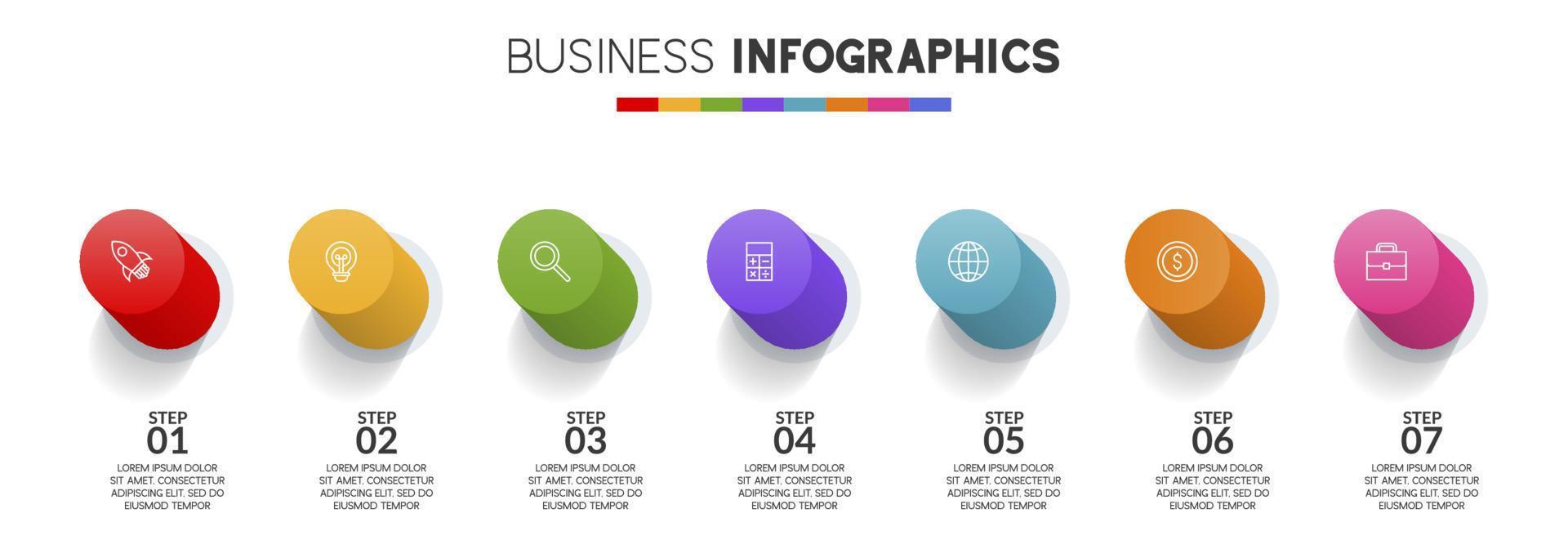 BUSINESS INFOGRAPHICS

STEP
01
LOREM IPSUM DOLOR SIT AMET, CONSECTETUR ADIPISCING ELIT, SED DO EIUSMOD TEMPOR

STEP
02
LOREM IPSUM DOLOR SIT AMET, CONSECTETUR ADIPISCING ELIT, SED DO EIUSMOD TEMPOR

STEP
03
LOREM IPSUM DOLOR SIT AMET, CONSECTETUR ADIPISCING ELIT, SED DO EIUSMOD TEMPOR

STEP
04
LOREM IPSUM DOLOR SIT AMET, CONSECTETUR ADIPISCING ELIT, SED DO EIUSMOD TEMPOR

STEP
05
LOREM IPSUM DOLOR SIT AMET, CONSECTETUR ADIPISCING ELIT, SED DO EIUSMOD TEMPOR

STEP
06
LOREM IPSUM DOLOR SIT AMET, CONSECTETUR ADIPISCING ELIT, SED DO EIUSMOD TEMPOR

STEP
07
LOREM IPSUM DOLOR SIT AMET, CONSECTETUR ADIPISCING ELIT, SED DO EIUSMOD TEMPOR