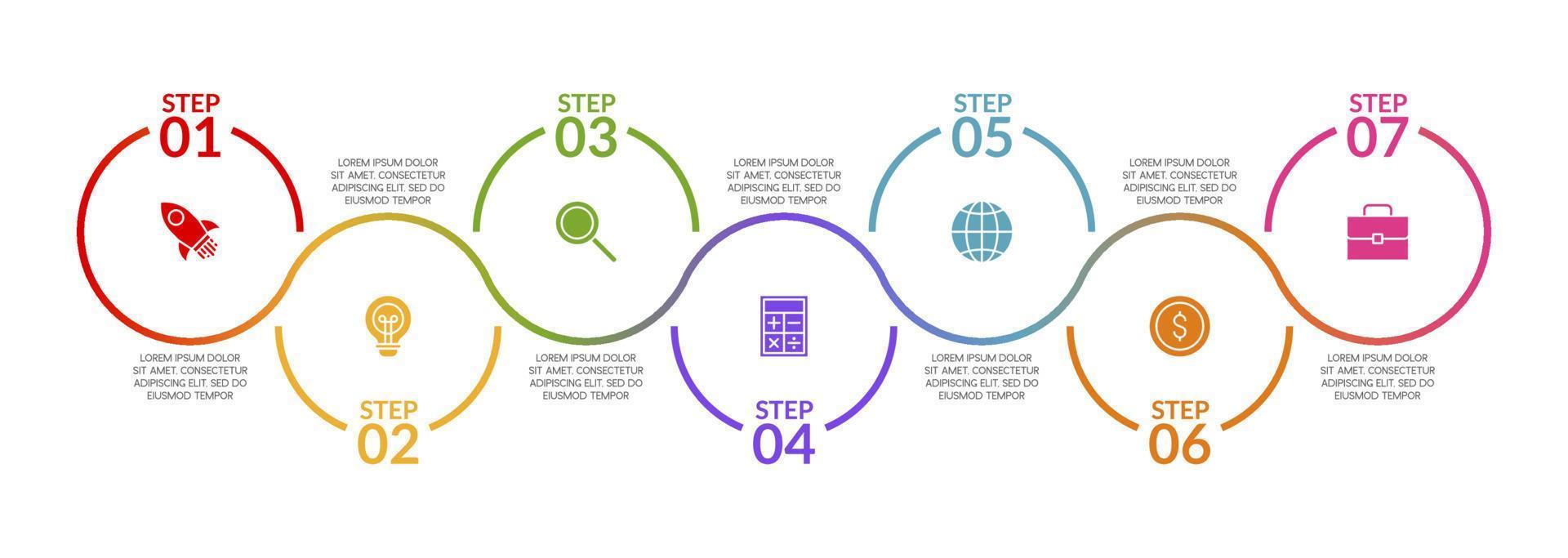 STEP
01

LOREM IPSUM DOLOR SIT AMET, CONSECTETUR ADIPISCING ELIT, SED DO EIUSMOD TEMPOR

STEP
02

LOREM IPSUM DOLOR SIT AMET, CONSECTETUR ADIPISCING ELIT, SED DO EIUSMOD TEMPOR

STEP
03

LOREM IPSUM DOLOR SIT AMET, CONSECTETUR ADIPISCING ELIT, SED DO EIUSMOD TEMPOR

STEP
04

LOREM IPSUM DOLOR SIT AMET, CONSECTETUR ADIPISCING ELIT, SED DO EIUSMOD TEMPOR

STEP
05

LOREM IPSUM DOLOR SIT AMET, CONSECTETUR ADIPISCING ELIT, SED DO EIUSMOD TEMPOR

STEP
06

LOREM IPSUM DOLOR SIT AMET, CONSECTETUR ADIPISCING ELIT, SED DO EIUSMOD TEMPOR

STEP
07

LOREM IPSUM DOLOR SIT AMET, CONSECTETUR ADIPISCING ELIT, SED DO EIUSMOD TEMPOR