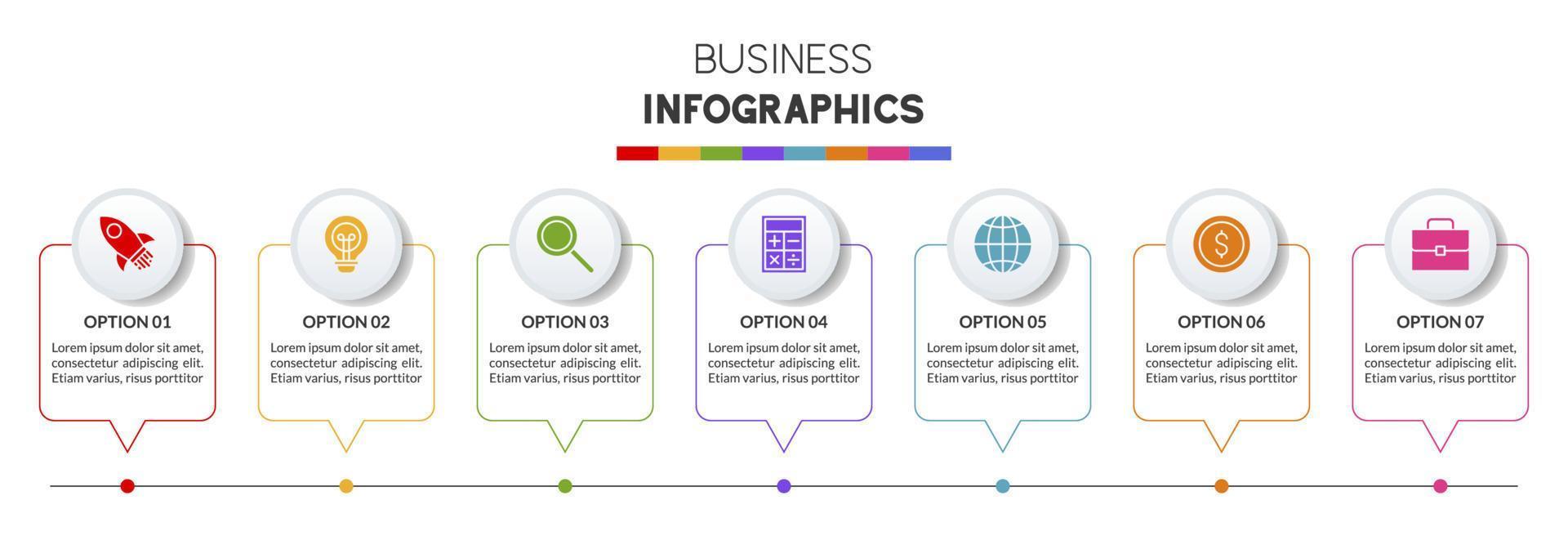 BUSINESS
INFOGRAPHICS

OPTION 01
Lorem ipsum dolor sit amet, consectetur adipiscing elit. Etiam varius, risus porttitor

OPTION 02
Lorem ipsum dolor sit amet, consectetur adipiscing elit. Etiam varius, risus porttitor

OPTION 03
Lorem ipsum dolor sit amet, consectetur adipiscing elit. Etiam varius, risus porttitor

OPTION 04
Lorem ipsum dolor sit amet, consectetur adipiscing elit. Etiam varius, risus porttitor

OPTION 05
Lorem ipsum dolor sit amet, consectetur adipiscing elit. Etiam varius, risus porttitor

OPTION 06
Lorem ipsum dolor sit amet, consectetur adipiscing elit. Etiam varius, risus porttitor

OPTION 07
Lorem ipsum dolor sit amet, consectetur adipiscing elit. Etiam varius, risus porttitor