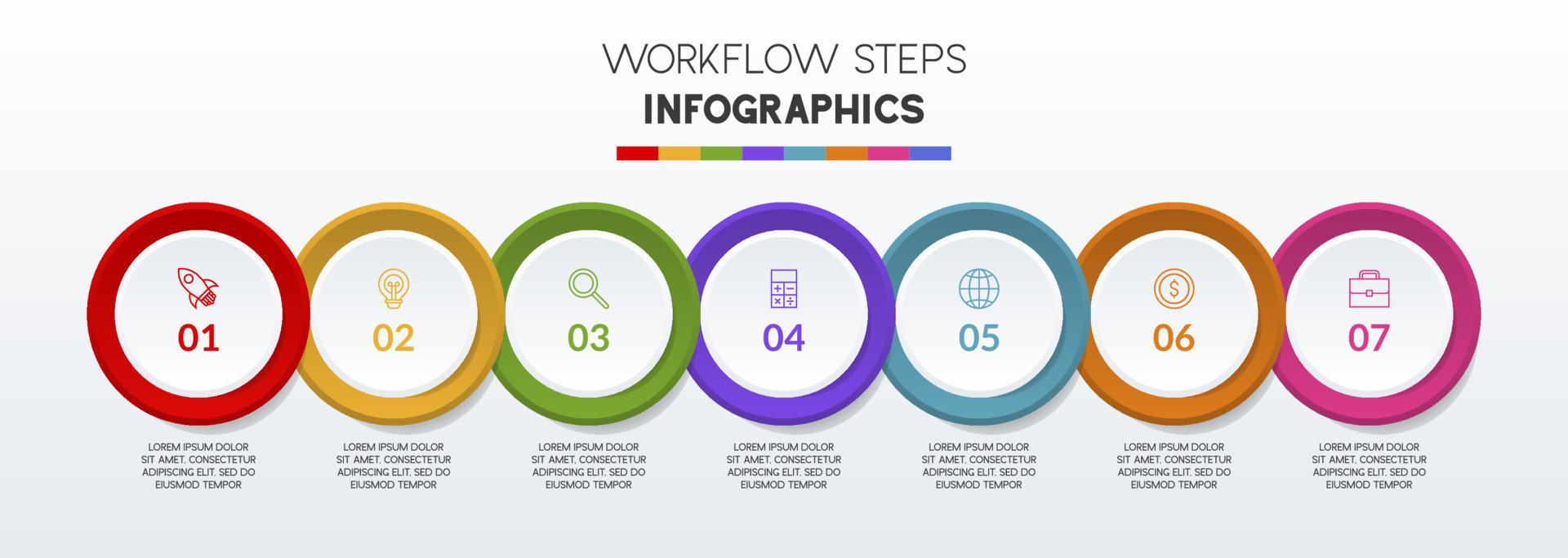 WORKFLOW STEPS
INFOGRAPHICS

01

LOREM IPSUM DOLOR SIT AMET, CONSECTETUR ADIPISCING ELIT, SED DO EIUSMOD TEMPOR

02

LOREM IPSUM DOLOR SIT AMET, CONSECTETUR ADIPISCING ELIT, SED DO EIUSMOD TEMPOR

03

LOREM IPSUM DOLOR SIT AMET, CONSECTETUR ADIPISCING ELIT, SED DO EIUSMOD TEMPOR

04

LOREM IPSUM DOLOR SIT AMET, CONSECTETUR ADIPISCING ELIT, SED DO EIUSMOD TEMPOR

05

LOREM IPSUM DOLOR SIT AMET, CONSECTETUR ADIPISCING ELIT, SED DO EIUSMOD TEMPOR

06

LOREM IPSUM DOLOR SIT AMET, CONSECTETUR ADIPISCING ELIT, SED DO EIUSMOD TEMPOR

07

LOREM IPSUM DOLOR SIT AMET, CONSECTETUR ADIPISCING ELIT, SED DO EIUSMOD TEMPOR