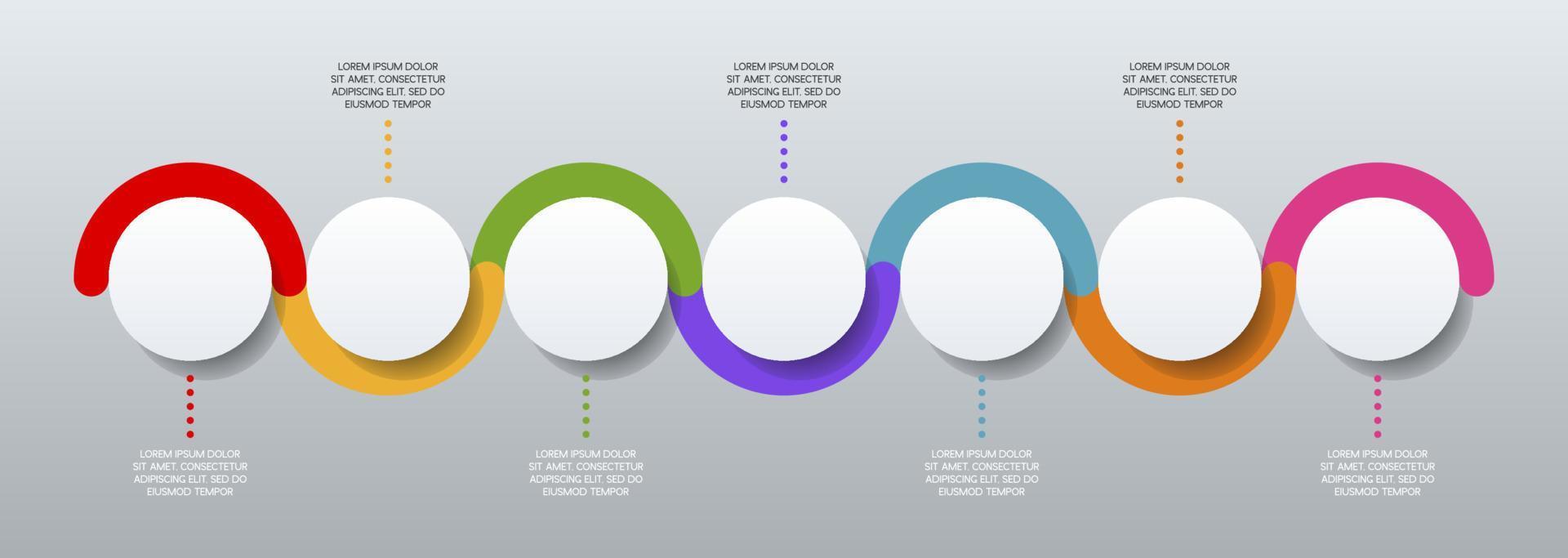 LOREM IPSUM DOLOR SIT AMET, CONSECTETUR ADIPISCING ELIT, SED DO EIUSMOD TEMPOR

LOREM IPSUM DOLOR SIT AMET, CONSECTETUR ADIPISCING ELIT, SED DO EIUSMOD TEMPOR

LOREM IPSUM DOLOR SIT AMET, CONSECTETUR ADIPISCING ELIT, SED DO EIUSMOD TEMPOR

LOREM IPSUM DOLOR SIT AMET, CONSECTETUR ADIPISCING ELIT, SED DO EIUSMOD TEMPOR

LOREM IPSUM DOLOR SIT AMET, CONSECTETUR ADIPISCING ELIT, SED DO EIUSMOD TEMPOR

LOREM IPSUM DOLOR SIT AMET, CONSECTETUR ADIPISCING ELIT, SED DO EIUSMOD TEMPOR

LOREM IPSUM DOLOR SIT AMET, CONSECTETUR ADIPISCING ELIT, SED DO EIUSMOD TEMPOR