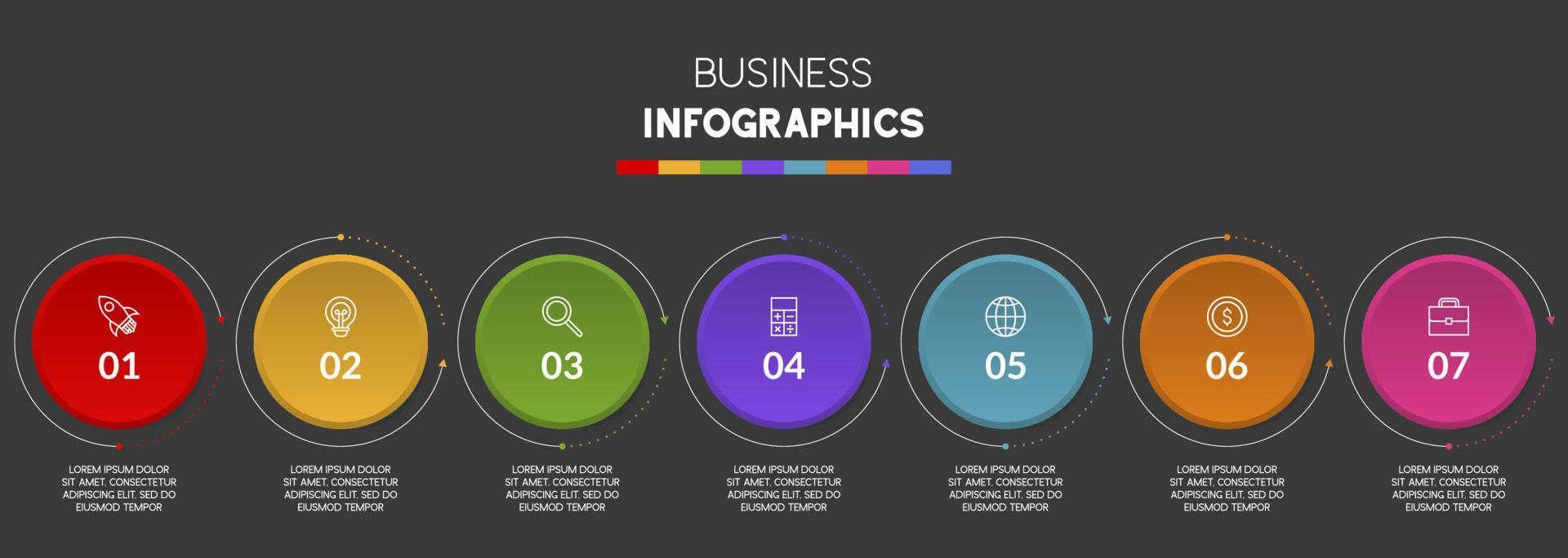 BUSINESS
INFOGRAPHICS

01
LOREM IPSUM DOLOR SIT AMET, CONSECTETUR ADIPISCING ELIT, SED DO EIUSMOD TEMPOR

02
LOREM IPSUM DOLOR SIT AMET, CONSECTETUR ADIPISCING ELIT, SED DO EIUSMOD TEMPOR

03
LOREM IPSUM DOLOR SIT AMET, CONSECTETUR ADIPISCING ELIT, SED DO EIUSMOD TEMPOR

04
LOREM IPSUM DOLOR SIT AMET, CONSECTETUR ADIPISCING ELIT, SED DO EIUSMOD TEMPOR

05
LOREM IPSUM DOLOR SIT AMET, CONSECTETUR ADIPISCING ELIT, SED DO EIUSMOD TEMPOR

06
LOREM IPSUM DOLOR SIT AMET, CONSECTETUR ADIPISCING ELIT, SED DO EIUSMOD TEMPOR

07
LOREM IPSUM DOLOR SIT AMET, CONSECTETUR ADIPISCING ELIT, SED DO EIUSMOD TEMPOR