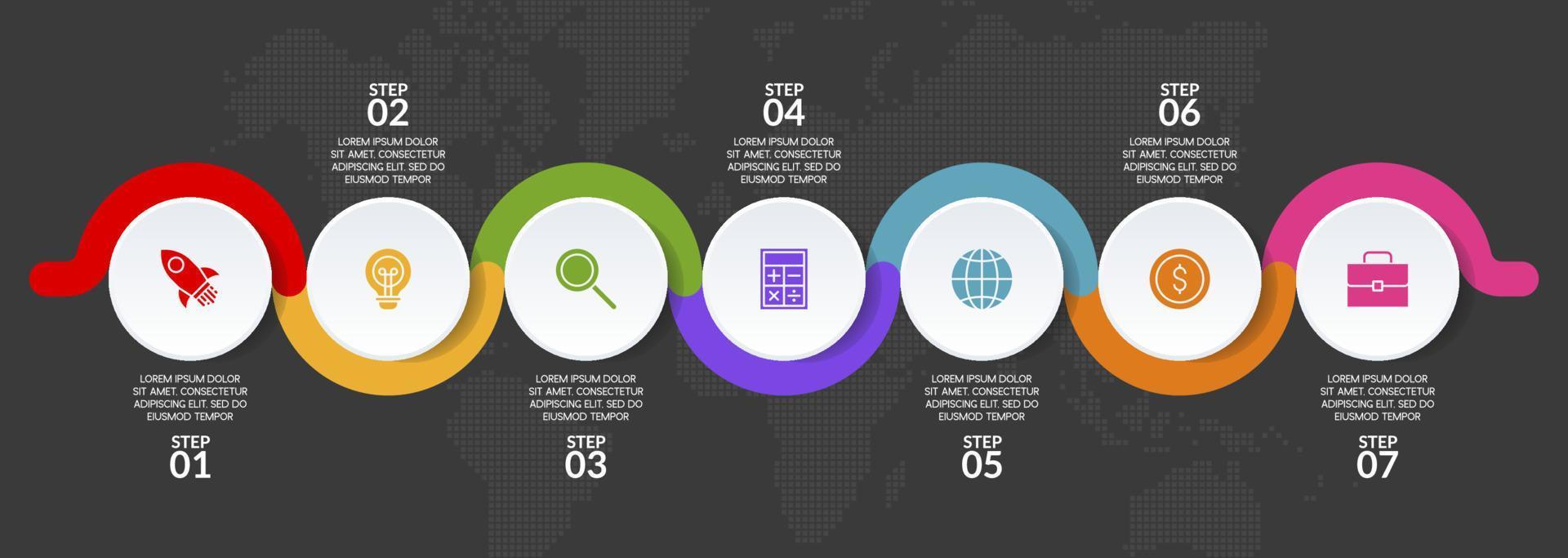 STEP
02
LOREM IPSUM DOLOR SIT AMET, CONSECTETUR ADIPISCING ELIT, SED DO EIUSMOD TEMPOR

STEP
04
LOREM IPSUM DOLOR SIT AMET, CONSECTETUR ADIPISCING ELIT, SED DO EIUSMOD TEMPOR

STEP
06
LOREM IPSUM DOLOR SIT AMET, CONSECTETUR ADIPISCING ELIT, SED DO EIUSMOD TEMPOR

LOREM IPSUM DOLOR SIT AMET, CONSECTETUR ADIPISCING ELIT, SED DO EIUSMOD TEMPOR
STEP
01

LOREM IPSUM DOLOR SIT AMET, CONSECTETUR ADIPISCING ELIT, SED DO EIUSMOD TEMPOR
STEP
03

LOREM IPSUM DOLOR SIT AMET, CONSECTETUR ADIPISCING ELIT, SED DO EIUSMOD TEMPOR
STEP
05

LOREM IPSUM DOLOR SIT AMET, CONSECTETUR ADIPISCING ELIT, SED DO EIUSMOD TEMPOR
STEP
07