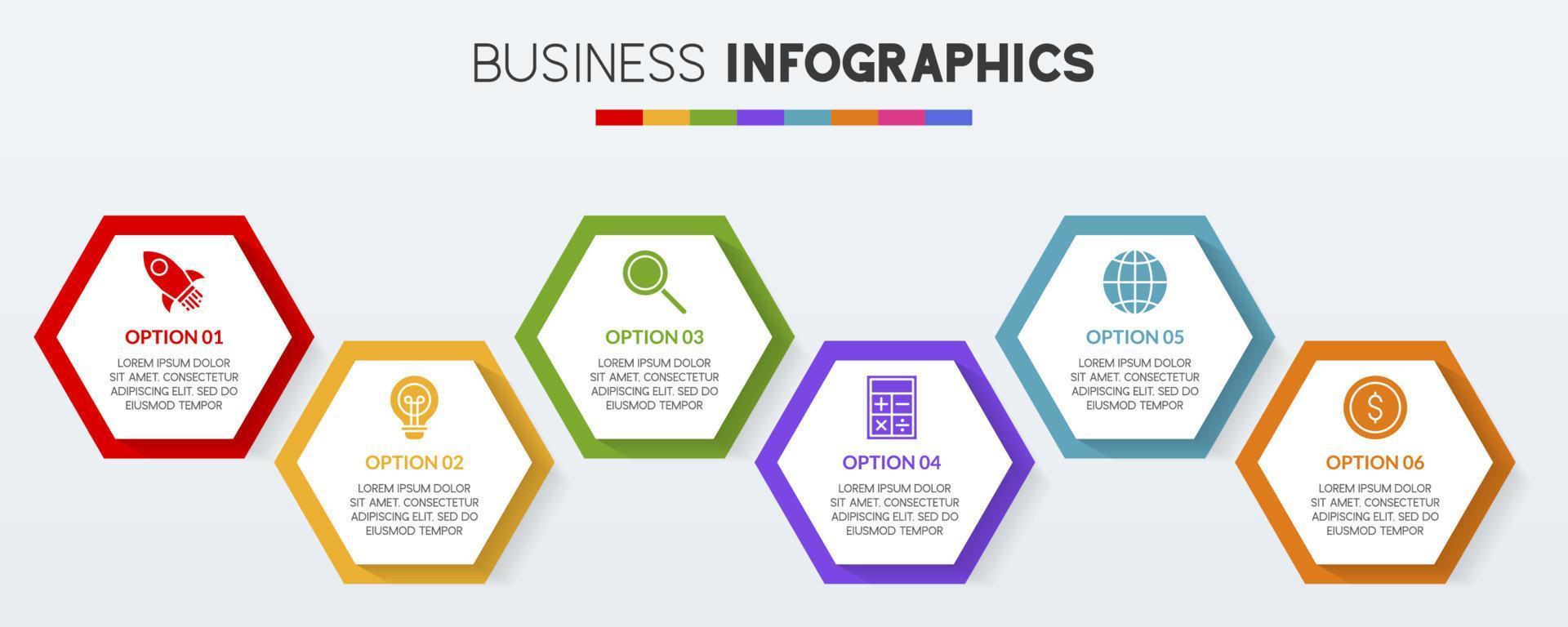 BUSINESS INFOGRAPHICS

OPTION 01
LOREM IPSUM DOLOR SIT AMET, CONSECTETUR ADIPISCING ELIT, SED DO EIUSMOD TEMPOR

OPTION 02
LOREM IPSUM DOLOR SIT AMET, CONSECTETUR ADIPISCING ELIT, SED DO EIUSMOD TEMPOR

OPTION 03
LOREM IPSUM DOLOR SIT AMET, CONSECTETUR ADIPISCING ELIT, SED DO EIUSMOD TEMPOR

OPTION 04
LOREM IPSUM DOLOR SIT AMET, CONSECTETUR ADIPISCING ELIT, SED DO EIUSMOD TEMPOR

OPTION 05
LOREM IPSUM DOLOR SIT AMET, CONSECTETUR ADIPISCING ELIT, SED DO EIUSMOD TEMPOR

OPTION 06
LOREM IPSUM DOLOR SIT AMET, CONSECTETUR ADIPISCING ELIT, SED DO EIUSMOD TEMPOR