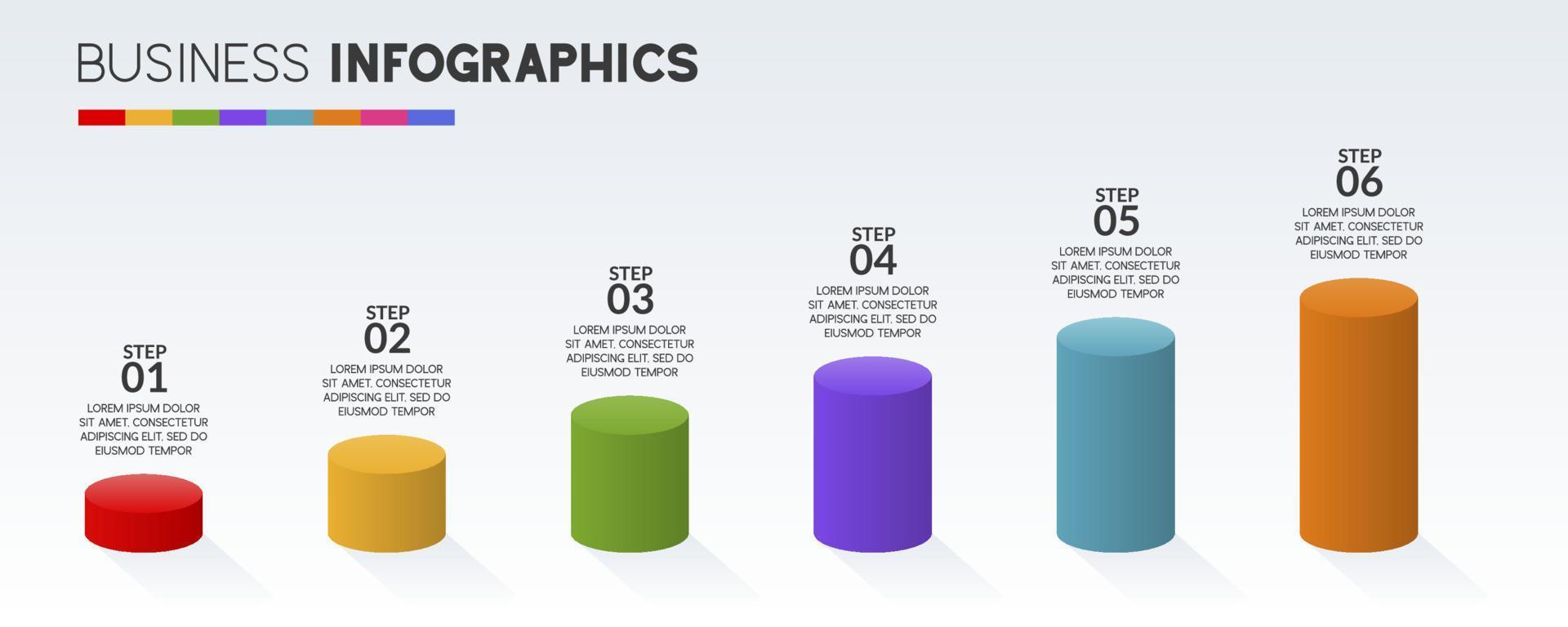 BUSINESS INFOGRAPHICS

STEP
01
LOREM IPSUM DOLOR SIT AMET, CONSECTETUR ADIPISCING ELIT, SED DO EIUSMOD TEMPOR

STEP
02
LOREM IPSUM DOLOR SIT AMET, CONSECTETUR ADIPISCING ELIT, SED DO EIUSMOD TEMPOR

STEP
03
LOREM IPSUM DOLOR SIT AMET, CONSECTETUR ADIPISCING ELIT, SED DO EIUSMOD TEMPOR

STEP
04
LOREM IPSUM DOLOR SIT AMET, CONSECTETUR ADIPISCING ELIT, SED DO EIUSMOD TEMPOR

STEP
05
LOREM IPSUM DOLOR SIT AMET, CONSECTETUR ADIPISCING ELIT, SED DO EIUSMOD TEMPOR

STEP
06
LOREM IPSUM DOLOR SIT AMET, CONSECTETUR ADIPISCING ELIT, SED DO EIUSMOD TEMPOR