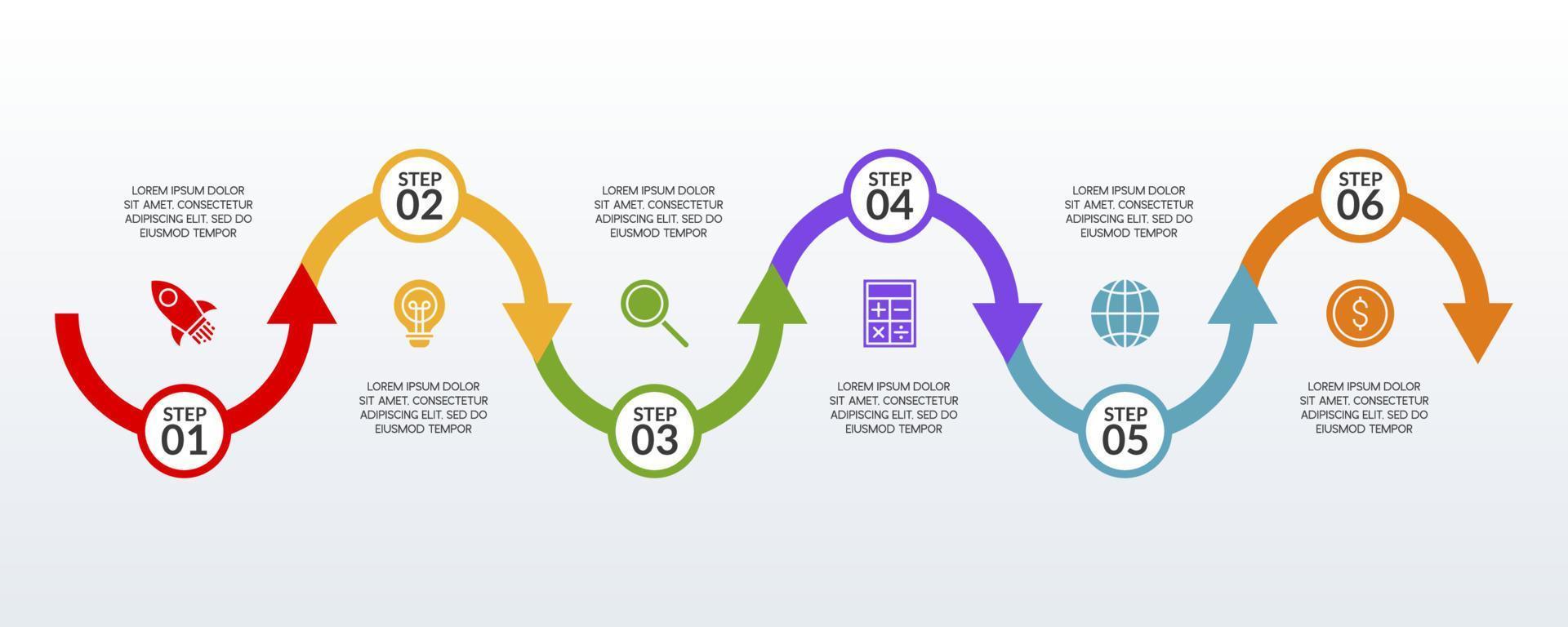 LOREM IPSUM DOLOR SIT AMET, CONSECTETUR ADIPISCING ELIT, SED DO EIUSMOD TEMPOR

STEP 01

STEP 02

LOREM IPSUM DOLOR SIT AMET, CONSECTETUR ADIPISCING ELIT, SED DO EIUSMOD TEMPOR

LOREM IPSUM DOLOR SIT AMET, CONSECTETUR ADIPISCING ELIT, SED DO EIUSMOD TEMPOR

STEP 03

STEP 04

LOREM IPSUM DOLOR SIT AMET, CONSECTETUR ADIPISCING ELIT, SED DO EIUSMOD TEMPOR

LOREM IPSUM DOLOR SIT AMET, CONSECTETUR ADIPISCING ELIT, SED DO EIUSMOD TEMPOR

STEP 05

STEP 06

LOREM IPSUM DOLOR SIT AMET, CONSECTETUR ADIPISCING ELIT, SED DO EIUSMOD TEMPOR