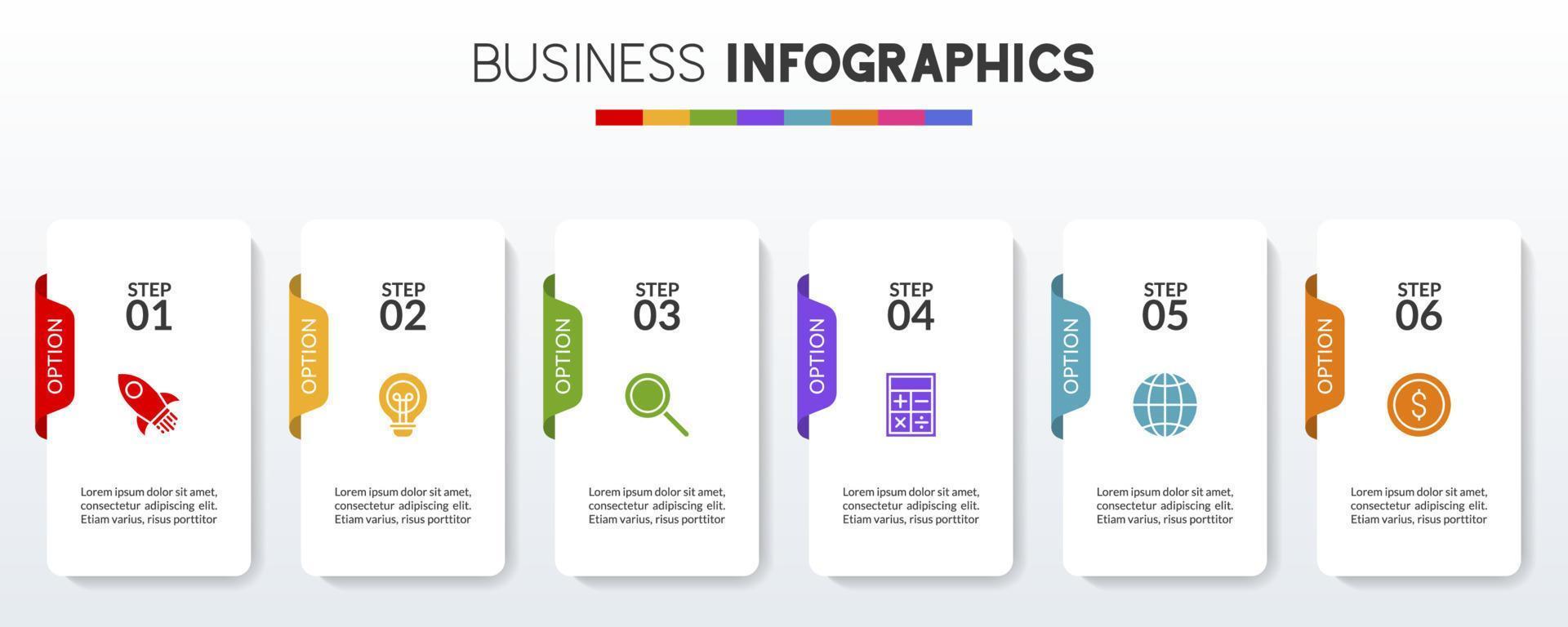 BUSINESS INFOGRAPHICS

OPTION
STEP
01
Lorem ipsum dolor sit amet, consectetur adipiscing elit. Etiam varius, risus porttitor

OPTION
STEP
02
Lorem ipsum dolor sit amet, consectetur adipiscing elit. Etiam varius, risus porttitor

OPTION
STEP
03
Lorem ipsum dolor sit amet, consectetur adipiscing elit. Etiam varius, risus porttitor

OPTION
STEP
04
Lorem ipsum dolor sit amet, consectetur adipiscing elit. Etiam varius, risus porttitor

OPTION
STEP
05
Lorem ipsum dolor sit amet, consectetur adipiscing elit. Etiam varius, risus porttitor

OPTION
STEP
06
Lorem ipsum dolor sit amet, consectetur adipiscing elit. Etiam varius, risus porttitor