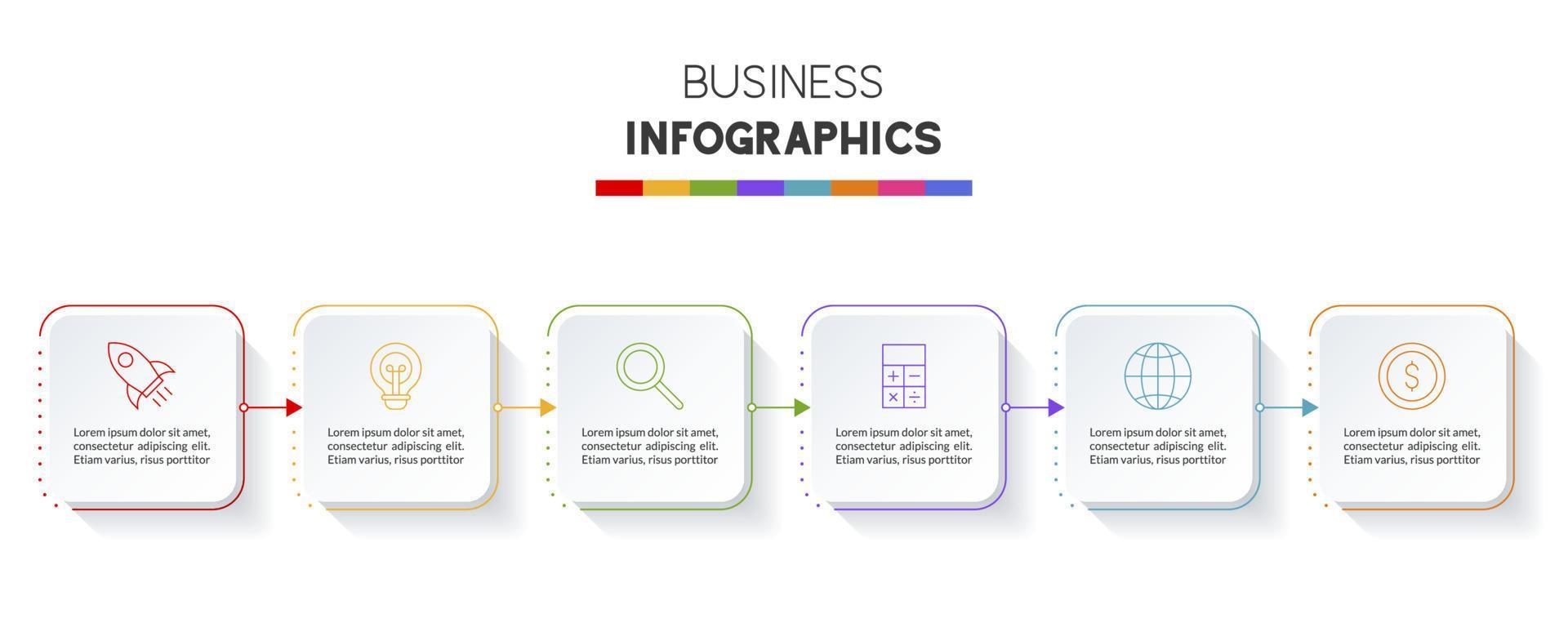 BUSINESS
INFOGRAPHICS

Lorem ipsum dolor sit amet, consectetur adipiscing elit. Etiam varius, risus porttitor

Lorem ipsum dolor sit amet, consectetur adipiscing elit. Etiam varius, risus porttitor

Lorem ipsum dolor sit amet, consectetur adipiscing elit. Etiam varius, risus porttitor

Lorem ipsum dolor sit amet, consectetur adipiscing elit. Etiam varius, risus porttitor

Lorem ipsum dolor sit amet, consectetur adipiscing elit. Etiam varius, risus porttitor

Lorem ipsum dolor sit amet, consectetur adipiscing elit. Etiam varius, risus porttitor