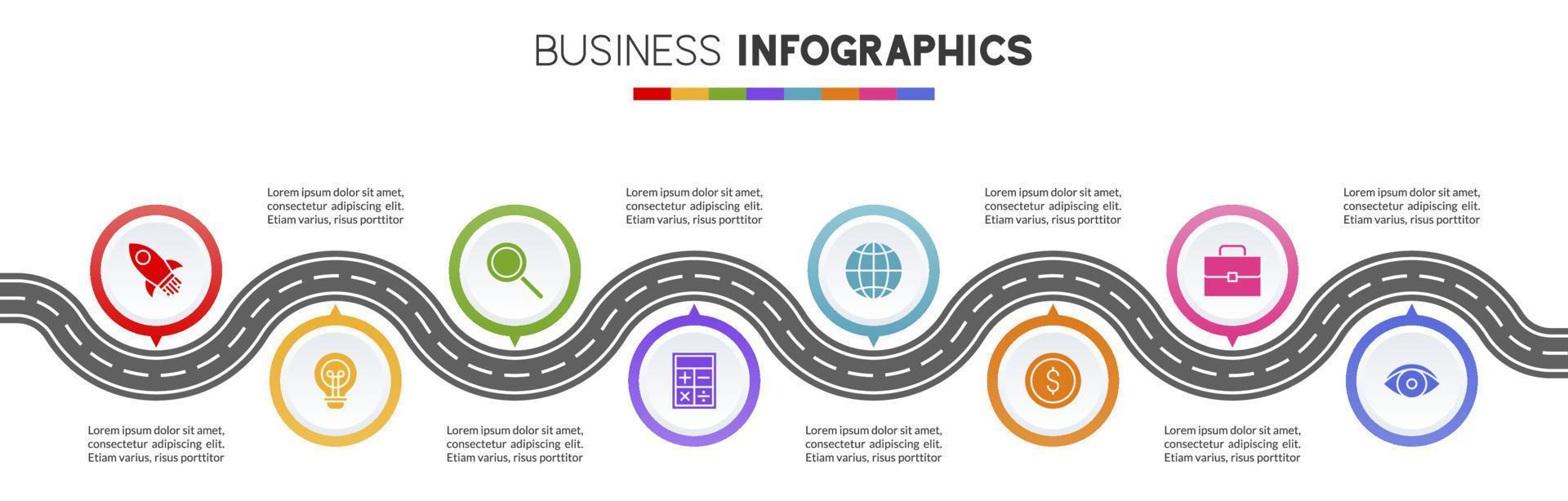 BUSINESS INFOGRAPHICS

Lorem ipsum dolor sit amet, consectetur adipiscing elit. Etiam varius, risus porttitor

Lorem ipsum dolor sit amet, consectetur adipiscing elit. Etiam varius, risus porttitor

Lorem ipsum dolor sit amet, consectetur adipiscing elit. Etiam varius, risus porttitor

Lorem ipsum dolor sit amet, consectetur adipiscing elit. Etiam varius, risus porttitor

Lorem ipsum dolor sit amet, consectetur adipiscing elit. Etiam varius, risus porttitor

Lorem ipsum dolor sit amet, consectetur adipiscing elit. Etiam varius, risus porttitor

Lorem ipsum dolor sit amet, consectetur adipiscing elit. Etiam varius, risus porttitor

Lorem ipsum dolor sit amet, consectetur adipiscing elit. Etiam varius, risus porttitor