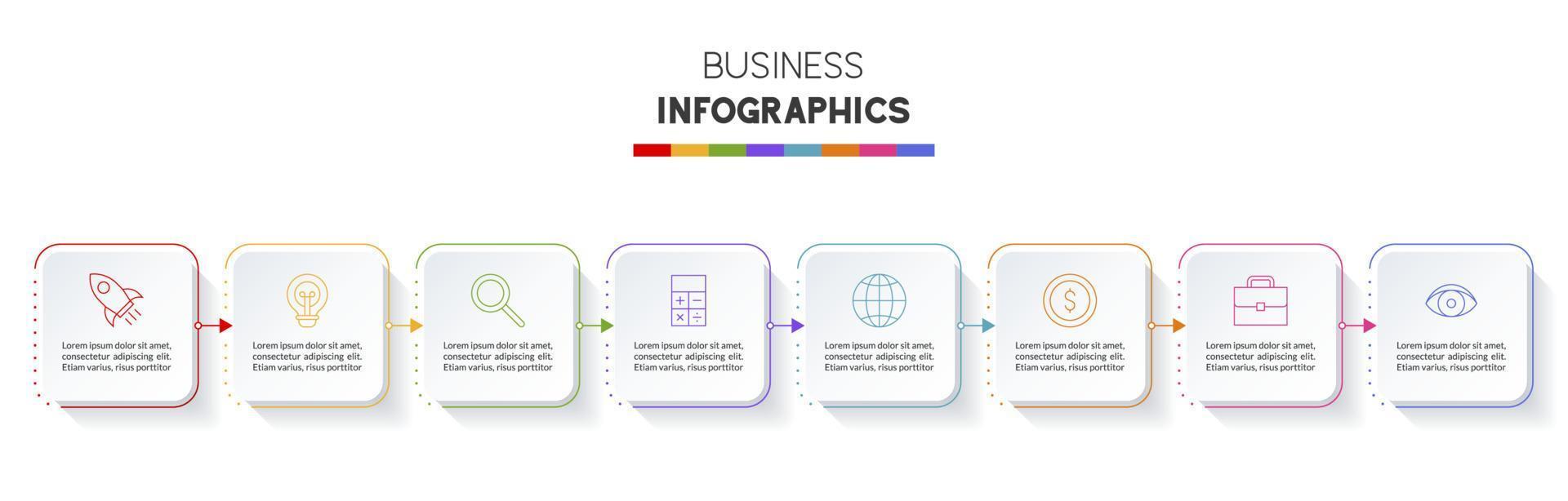 BUSINESS
INFOGRAPHICS

Lorem ipsum dolor sit amet, consectetur adipiscing elit. Etiam varius, risus porttitor

Lorem ipsum dolor sit amet, consectetur adipiscing elit. Etiam varius, risus porttitor

Lorem ipsum dolor sit amet, consectetur adipiscing elit. Etiam varius, risus porttitor

Lorem ipsum dolor sit amet, consectetur adipiscing elit. Etiam varius, risus porttitor

Lorem ipsum dolor sit amet, consectetur adipiscing elit. Etiam varius, risus porttitor

Lorem ipsum dolor sit amet, consectetur adipiscing elit. Etiam varius, risus porttitor

Lorem ipsum dolor sit amet, consectetur adipiscing elit. Etiam varius, risus porttitor

Lorem ipsum dolor sit amet, consectetur adipiscing elit. Etiam varius, risus porttitor