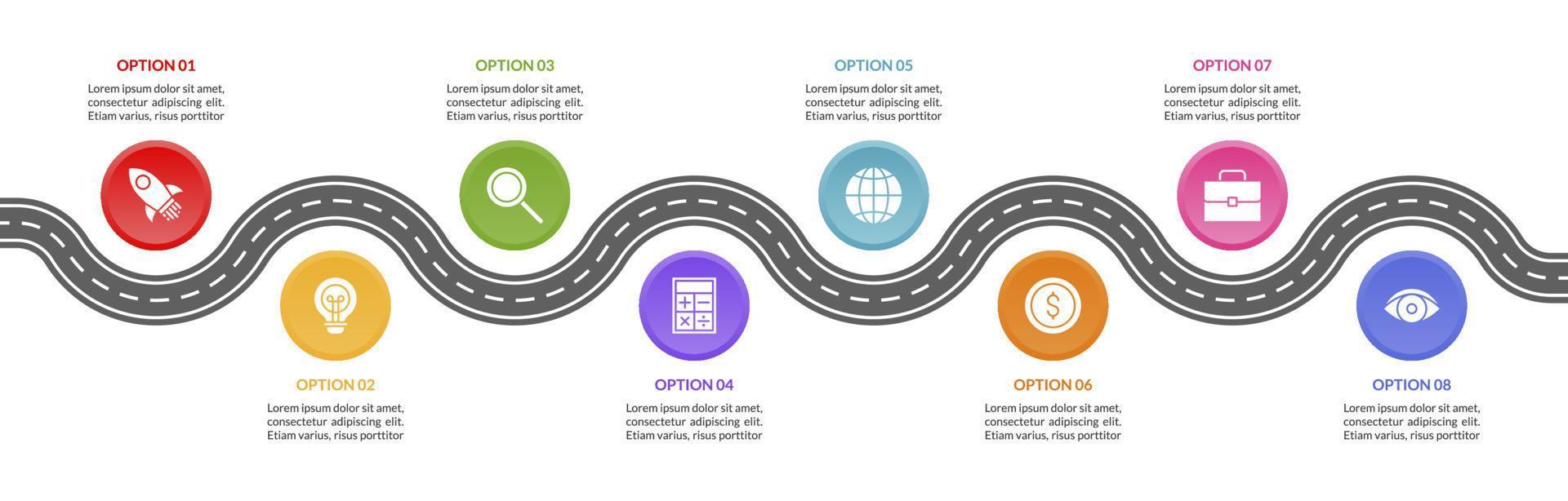 OPTION 01
Lorem ipsum dolor sit amet, consectetur adipiscing elit. Etiam varius, risus porttitor

OPTION 02
Lorem ipsum dolor sit amet, consectetur adipiscing elit. Etiam varius, risus porttitor

OPTION 03
Lorem ipsum dolor sit amet, consectetur adipiscing elit. Etiam varius, risus porttitor

OPTION 04
Lorem ipsum dolor sit amet, consectetur adipiscing elit. Etiam varius, risus porttitor

OPTION 05
Lorem ipsum dolor sit amet, consectetur adipiscing elit. Etiam varius, risus porttitor

OPTION 06
Lorem ipsum dolor sit amet, consectetur adipiscing elit. Etiam varius, risus porttitor

OPTION 07
Lorem ipsum dolor sit amet, consectetur adipiscing elit. Etiam varius, risus porttitor

OPTION 08
Lorem ipsum dolor sit amet, consectetur adipiscing elit. Etiam varius, risus porttitor