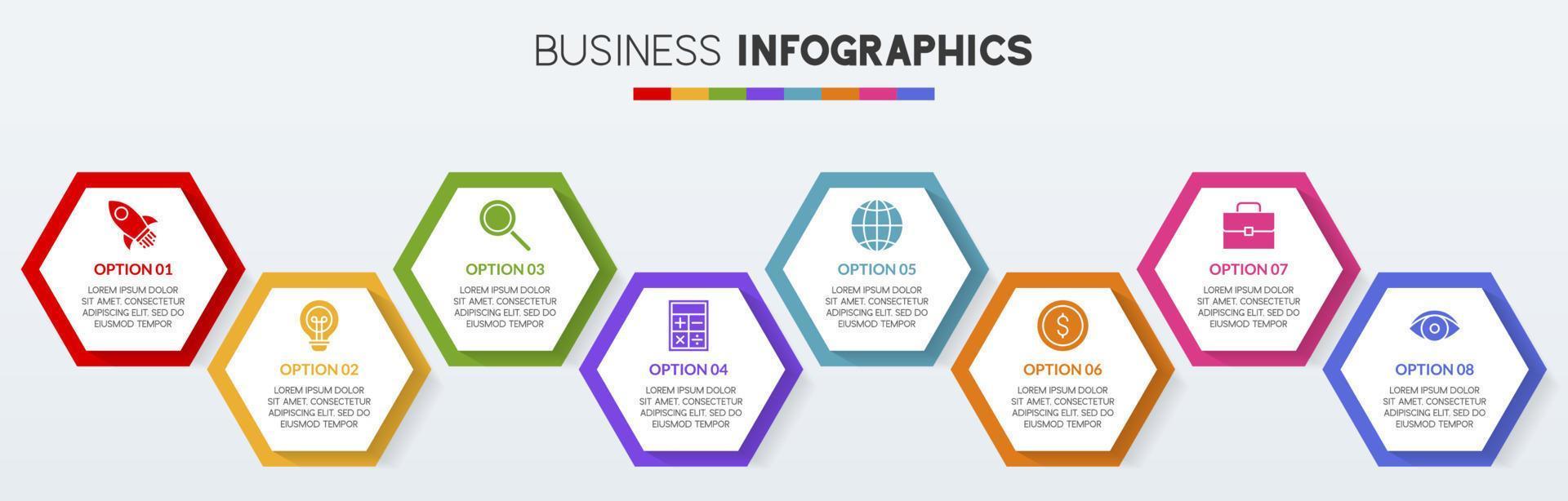 BUSINESS INFOGRAPHICS

OPTION 01
LOREM IPSUM DOLOR SIT AMET, CONSECTETUR ADIPISCING ELIT, SED DO EIUSMOD TEMPOR

OPTION 02
LOREM IPSUM DOLOR SIT AMET, CONSECTETUR ADIPISCING ELIT, SED DO EIUSMOD TEMPOR

OPTION 03
LOREM IPSUM DOLOR SIT AMET, CONSECTETUR ADIPISCING ELIT, SED DO EIUSMOD TEMPOR

OPTION 04
LOREM IPSUM DOLOR SIT AMET, CONSECTETUR ADIPISCING ELIT, SED DO EIUSMOD TEMPOR

OPTION 05
LOREM IPSUM DOLOR SIT AMET, CONSECTETUR ADIPISCING ELIT, SED DO EIUSMOD TEMPOR

OPTION 06
LOREM IPSUM DOLOR SIT AMET, CONSECTETUR ADIPISCING ELIT, SED DO EIUSMOD TEMPOR

OPTION 07
LOREM IPSUM DOLOR SIT AMET, CONSECTETUR ADIPISCING ELIT, SED DO EIUSMOD TEMPOR

OPTION 08
LOREM IPSUM DOLOR SIT AMET, CONSECTETUR ADIPISCING ELIT, SED DO EIUSMOD TEMPOR