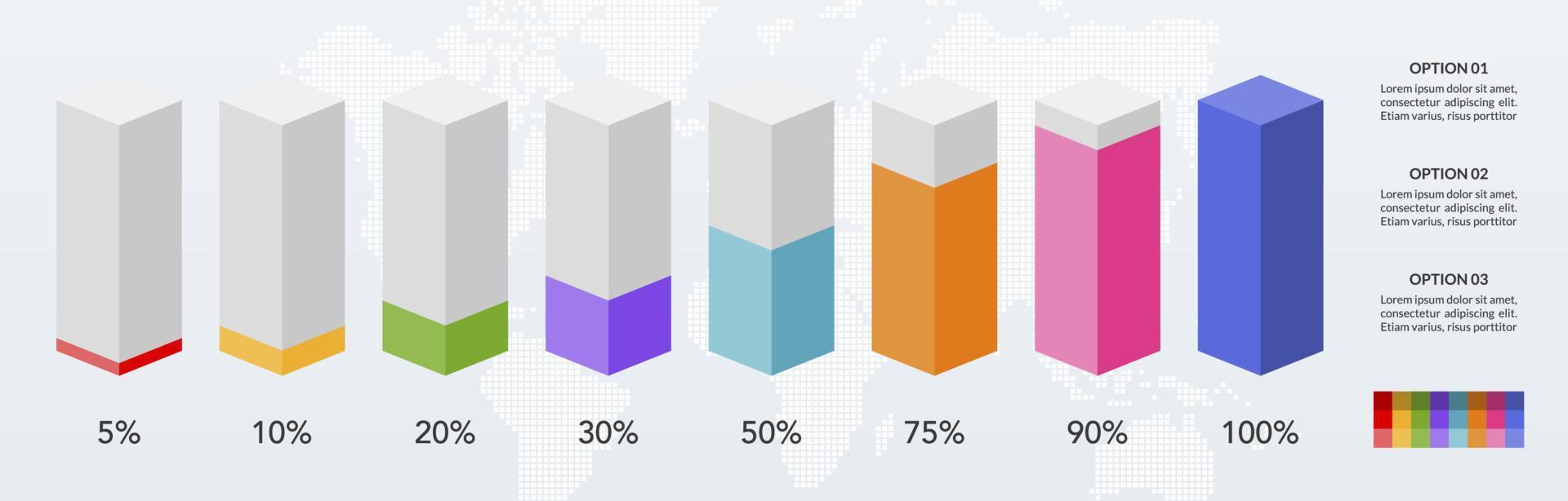 5%

10%

20%

30%

50%

75%

90%

100%

OPTION 01

Lorem ipsum dolor sit amet, consectetur adipiscing elit. Etiam varius, risus porttitor

OPTION 02

Lorem ipsum dolor sit amet, consectetur adipiscing elit. Etiam varius, risus porttitor

OPTION 03

Lorem ipsum dolor sit amet, consectetur adipiscing elit. Etiam varius, risus porttitor