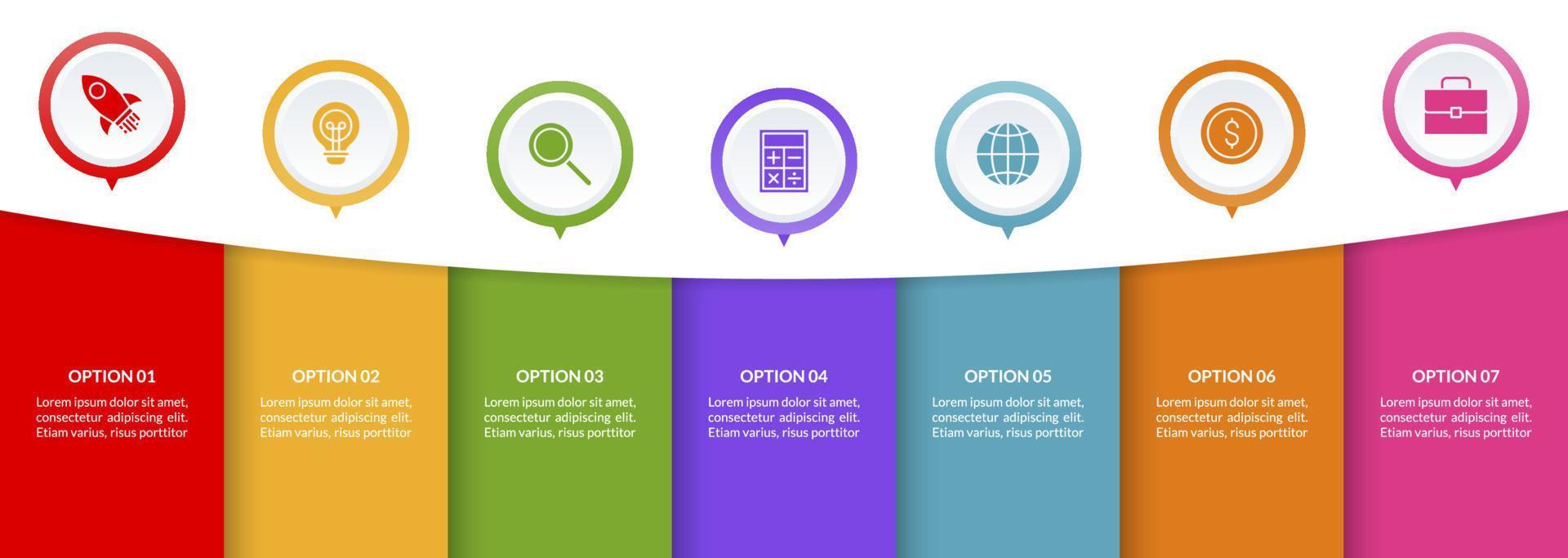 OPTION 01
Lorem ipsum dolor sit amet, consectetur adipiscing elit. Etiam varius, risus porttitor

OPTION 02
Lorem ipsum dolor sit amet, consectetur adipiscing elit. Etiam varius, risus porttitor

OPTION 03
Lorem ipsum dolor sit amet, consectetur adipiscing elit. Etiam varius, risus porttitor

OPTION 04
Lorem ipsum dolor sit amet, consectetur adipiscing elit. Etiam varius, risus porttitor

OPTION 05
Lorem ipsum dolor sit amet, consectetur adipiscing elit. Etiam varius, risus porttitor

OPTION 06
Lorem ipsum dolor sit amet, consectetur adipiscing elit. Etiam varius, risus porttitor

OPTION 07
Lorem ipsum dolor sit amet, consectetur adipiscing elit. Etiam varius, risus porttitor