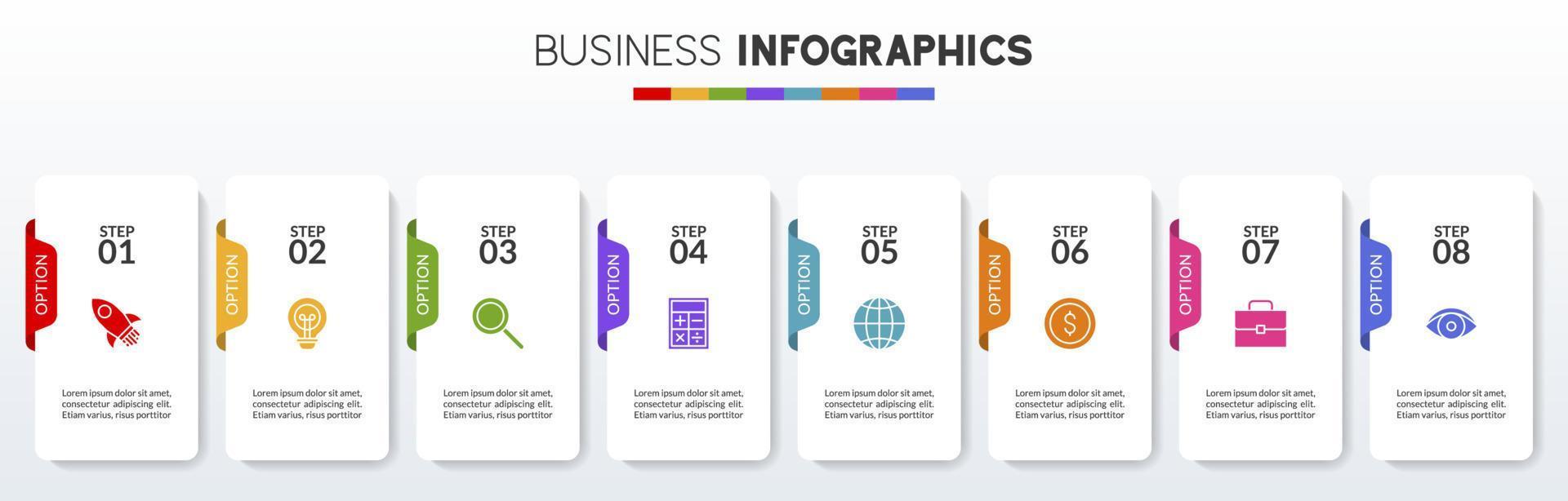 BUSINESS INFOGRAPHICS

OPTION

STEP 01

Lorem ipsum dolor sit amet, consectetur adipiscing elit. Etiam varius, risus porttitor

OPTION

STEP 02

Lorem ipsum dolor sit amet, consectetur adipiscing elit. Etiam varius, risus porttitor

OPTION

STEP 03

Lorem ipsum dolor sit amet, consectetur adipiscing elit. Etiam varius, risus porttitor

OPTION

STEP 04

Lorem ipsum dolor sit amet, consectetur adipiscing elit. Etiam varius, risus porttitor

OPTION

STEP 05

Lorem ipsum dolor sit amet, consectetur adipiscing elit. Etiam varius, risus porttitor

OPTION

STEP 06

Lorem ipsum dolor sit amet, consectetur adipiscing elit. Etiam varius, risus porttitor

OPTION

STEP 07

Lorem ipsum dolor sit amet, consectetur adipiscing elit. Etiam varius, risus porttitor

OPTION

STEP 08

Lorem ipsum dolor sit amet, consectetur adipiscing elit. Etiam varius, risus porttitor