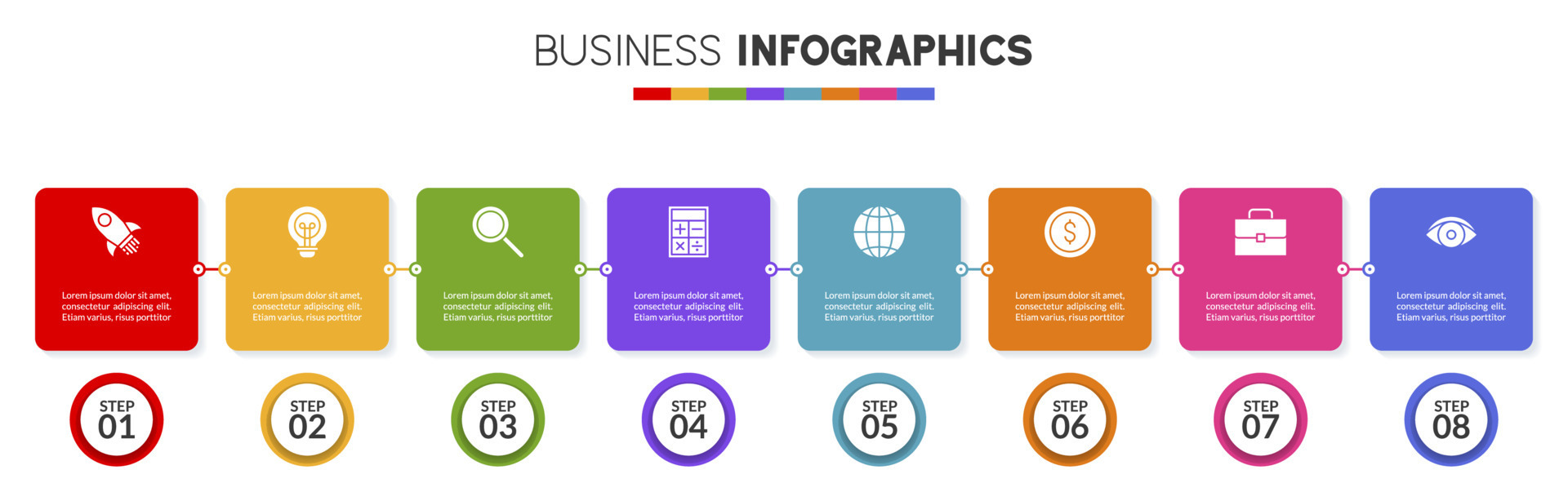 BUSINESS INFOGRAPHICS

Lorem ipsum dolor sit amet, consectetur adipiscing elit. Etiam varius, risus porttitor

STEP 01

Lorem ipsum dolor sit amet, consectetur adipiscing elit. Etiam varius, risus porttitor

STEP 02

Lorem ipsum dolor sit amet, consectetur adipiscing elit. Etiam varius, risus porttitor

STEP 03

Lorem ipsum dolor sit amet, consectetur adipiscing elit. Etiam varius, risus porttitor

STEP 04

Lorem ipsum dolor sit amet, consectetur adipiscing elit. Etiam varius, risus porttitor

STEP 05

Lorem ipsum dolor sit amet, consectetur adipiscing elit. Etiam varius, risus porttitor

STEP 06

Lorem ipsum dolor sit amet, consectetur adipiscing elit. Etiam varius, risus porttitor

STEP 07

Lorem ipsum dolor sit amet, consectetur adipiscing elit. Etiam varius, risus porttitor

STEP 08