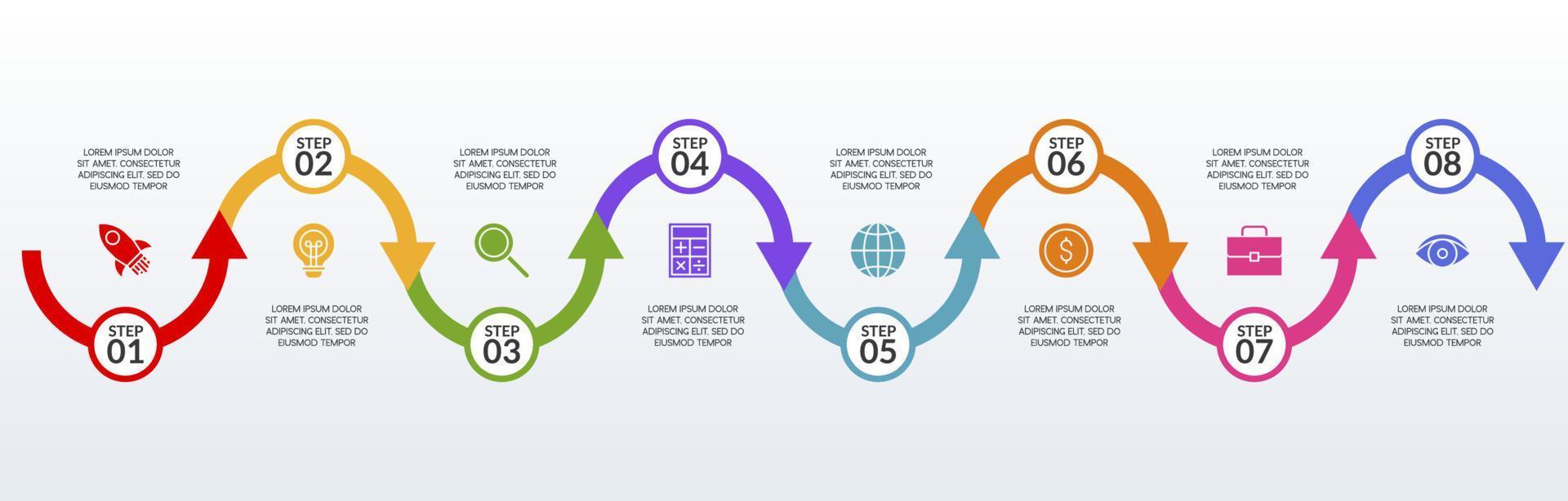 LOREM IPSUM DOLOR SIT AMET, CONSECTETUR ADIPISCING ELIT, SED DO EIUSMOD TEMPOR

STEP 01

STEP 02

LOREM IPSUM DOLOR SIT AMET, CONSECTETUR ADIPISCING ELIT, SED DO EIUSMOD TEMPOR

LOREM IPSUM DOLOR SIT AMET, CONSECTETUR ADIPISCING ELIT, SED DO EIUSMOD TEMPOR

STEP 03

STEP 04

LOREM IPSUM DOLOR SIT AMET, CONSECTETUR ADIPISCING ELIT, SED DO EIUSMOD TEMPOR

LOREM IPSUM DOLOR SIT AMET, CONSECTETUR ADIPISCING ELIT, SED DO EIUSMOD TEMPOR

STEP 05

STEP 06

LOREM IPSUM DOLOR SIT AMET, CONSECTETUR ADIPISCING ELIT, SED DO EIUSMOD TEMPOR

LOREM IPSUM DOLOR SIT AMET, CONSECTETUR ADIPISCING ELIT, SED DO EIUSMOD TEMPOR

STEP 07

STEP 08

LOREM IPSUM DOLOR SIT AMET, CONSECTETUR ADIPISCING ELIT, SED DO EIUSMOD TEMPOR