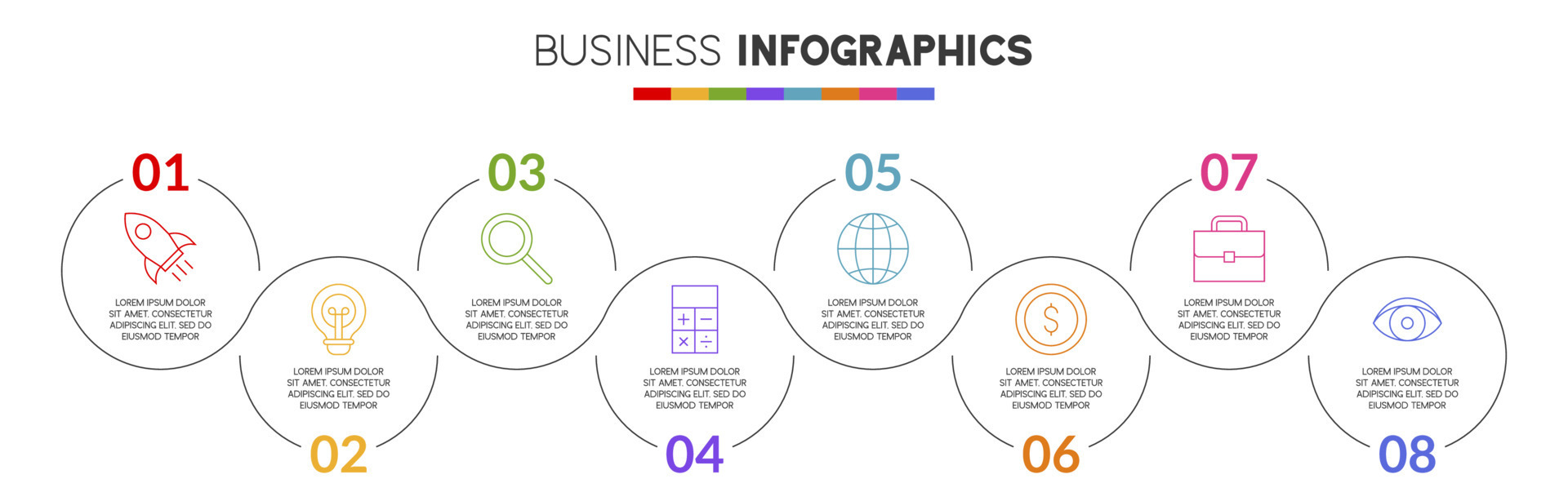 BUSINESS INFOGRAPHICS

01

LOREM IPSUM DOLOR SIT AMET, CONSECTETUR ADIPISCING ELIT, SED DO EIUSMOD TEMPOR

LOREM IPSUM DOLOR SIT AMET, CONSECTETUR ADIPISCING ELIT, SED DO EIUSMOD TEMPOR

02

03

LOREM IPSUM DOLOR SIT AMET, CONSECTETUR ADIPISCING ELIT, SED DO EIUSMOD TEMPOR

LOREM IPSUM DOLOR SIT AMET, CONSECTETUR ADIPISCING ELIT, SED DO EIUSMOD TEMPOR

04

05

LOREM IPSUM DOLOR SIT AMET, CONSECTETUR ADIPISCING ELIT, SED DO EIUSMOD TEMPOR

LOREM IPSUM DOLOR SIT AMET, CONSECTETUR ADIPISCING ELIT, SED DO EIUSMOD TEMPOR

06

07

LOREM IPSUM DOLOR SIT AMET, CONSECTETUR ADIPISCING ELIT, SED DO EIUSMOD TEMPOR

LOREM IPSUM DOLOR SIT AMET, CONSECTETUR ADIPISCING ELIT, SED DO EIUSMOD TEMPOR

08