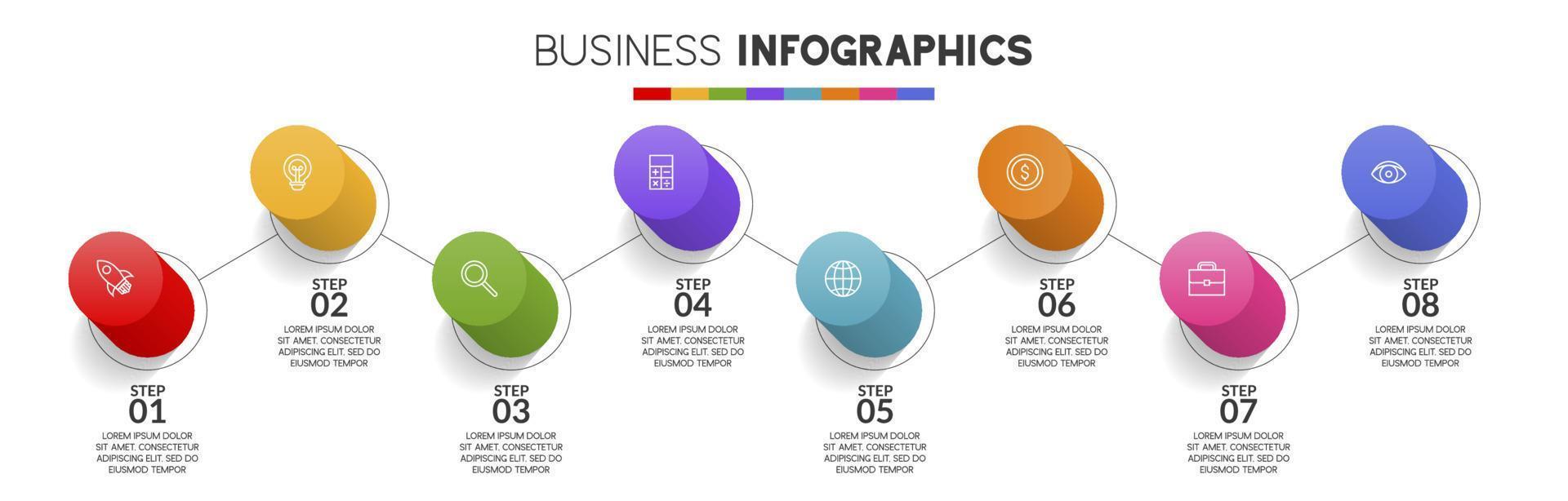 BUSINESS INFOGRAPHICS

STEP
01
LOREM IPSUM DOLOR SIT AMET, CONSECTETUR ADIPISCING ELIT, SED DO EIUSMOD TEMPOR

STEP
02
LOREM IPSUM DOLOR SIT AMET, CONSECTETUR ADIPISCING ELIT, SED DO EIUSMOD TEMPOR

STEP
03
LOREM IPSUM DOLOR SIT AMET, CONSECTETUR ADIPISCING ELIT, SED DO EIUSMOD TEMPOR

STEP
04
LOREM IPSUM DOLOR SIT AMET, CONSECTETUR ADIPISCING ELIT, SED DO EIUSMOD TEMPOR

STEP
05
LOREM IPSUM DOLOR SIT AMET, CONSECTETUR ADIPISCING ELIT, SED DO EIUSMOD TEMPOR

STEP
06
LOREM IPSUM DOLOR SIT AMET, CONSECTETUR ADIPISCING ELIT, SED DO EIUSMOD TEMPOR

STEP
07
LOREM IPSUM DOLOR SIT AMET, CONSECTETUR ADIPISCING ELIT, SED DO EIUSMOD TEMPOR

STEP
08
LOREM IPSUM DOLOR SIT AMET, CONSECTETUR ADIPISCING ELIT, SED DO EIUSMOD TEMPOR