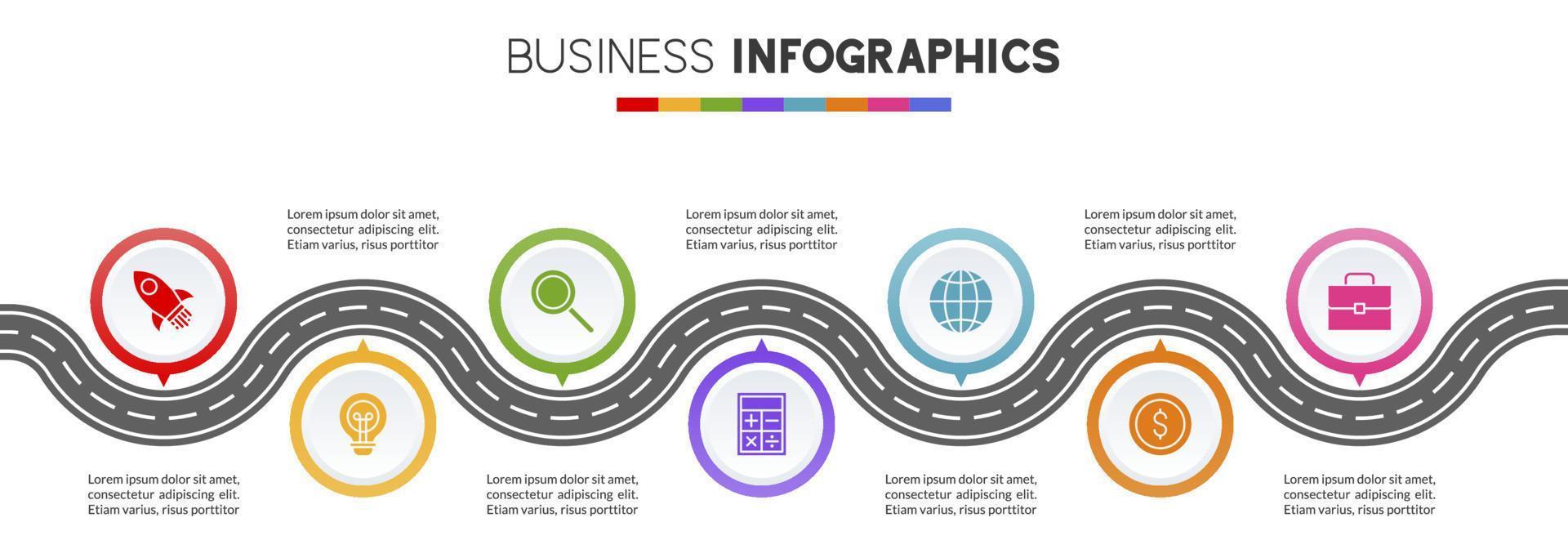 BUSINESS INFOGRAPHICS

Lorem ipsum dolor sit amet, consectetur adipiscing elit. Etiam varius, risus porttitor

Lorem ipsum dolor sit amet, consectetur adipiscing elit. Etiam varius, risus porttitor

Lorem ipsum dolor sit amet, consectetur adipiscing elit. Etiam varius, risus porttitor

Lorem ipsum dolor sit amet, consectetur adipiscing elit. Etiam varius, risus porttitor

Lorem ipsum dolor sit amet, consectetur adipiscing elit. Etiam varius, risus porttitor

Lorem ipsum dolor sit amet, consectetur adipiscing elit. Etiam varius, risus porttitor

Lorem ipsum dolor sit amet, consectetur adipiscing elit. Etiam varius, risus porttitor