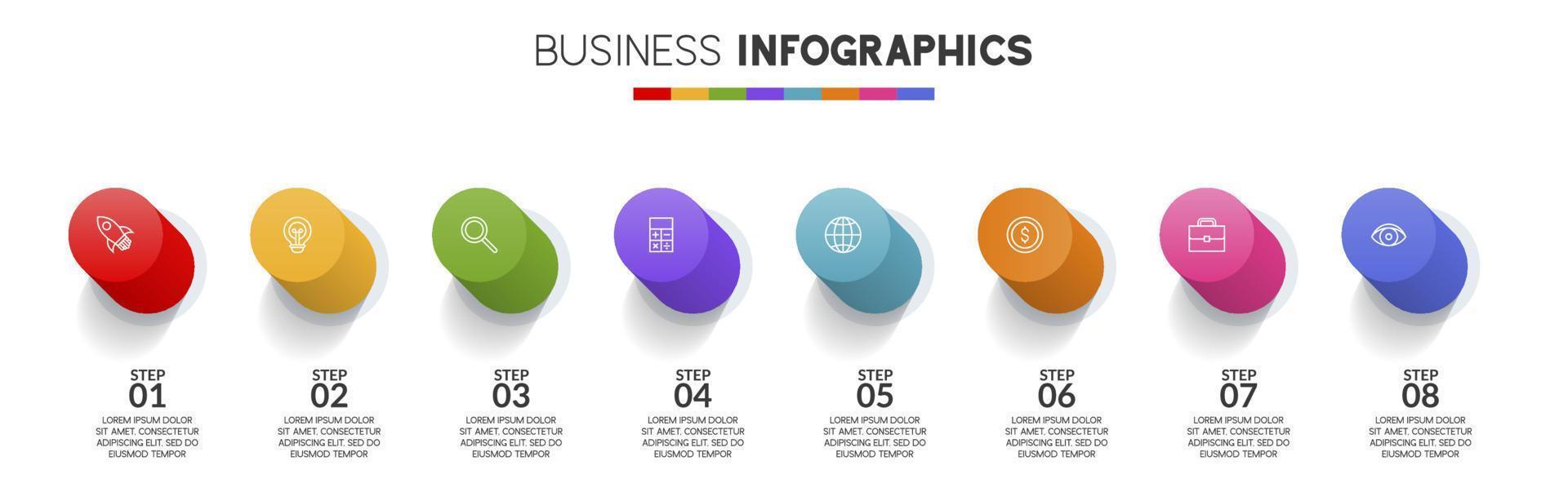 BUSINESS INFOGRAPHICS

STEP
01
LOREM IPSUM DOLOR SIT AMET, CONSECTETUR ADIPISCING ELIT, SED DO EIUSMOD TEMPOR

STEP
02
LOREM IPSUM DOLOR SIT AMET, CONSECTETUR ADIPISCING ELIT, SED DO EIUSMOD TEMPOR

STEP
03
LOREM IPSUM DOLOR SIT AMET, CONSECTETUR ADIPISCING ELIT, SED DO EIUSMOD TEMPOR

STEP
04
LOREM IPSUM DOLOR SIT AMET, CONSECTETUR ADIPISCING ELIT, SED DO EIUSMOD TEMPOR

STEP
05
LOREM IPSUM DOLOR SIT AMET, CONSECTETUR ADIPISCING ELIT, SED DO EIUSMOD TEMPOR

STEP
06
LOREM IPSUM DOLOR SIT AMET, CONSECTETUR ADIPISCING ELIT, SED DO EIUSMOD TEMPOR

STEP
07
LOREM IPSUM DOLOR SIT AMET, CONSECTETUR ADIPISCING ELIT, SED DO EIUSMOD TEMPOR

STEP
08
LOREM IPSUM DOLOR SIT AMET, CONSECTETUR ADIPISCING ELIT, SED DO EIUSMOD TEMPOR