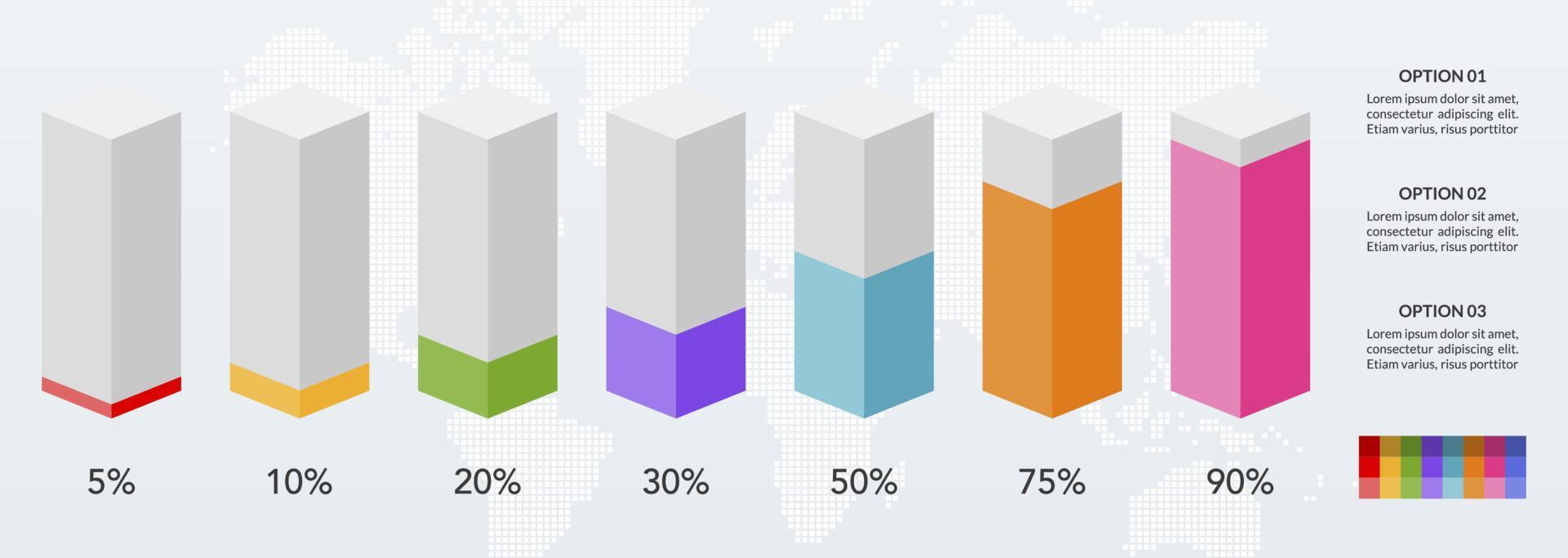 5%

10%

20%

30%

50%

75%

90%

OPTION 01

Lorem ipsum dolor sit amet, consectetur adipiscing elit. Etiam varius, risus porttitor

OPTION 02

Lorem ipsum dolor sit amet, consectetur adipiscing elit. Etiam varius, risus porttitor

OPTION 03

Lorem ipsum dolor sit amet, consectetur adipiscing elit. Etiam varius, risus porttitor