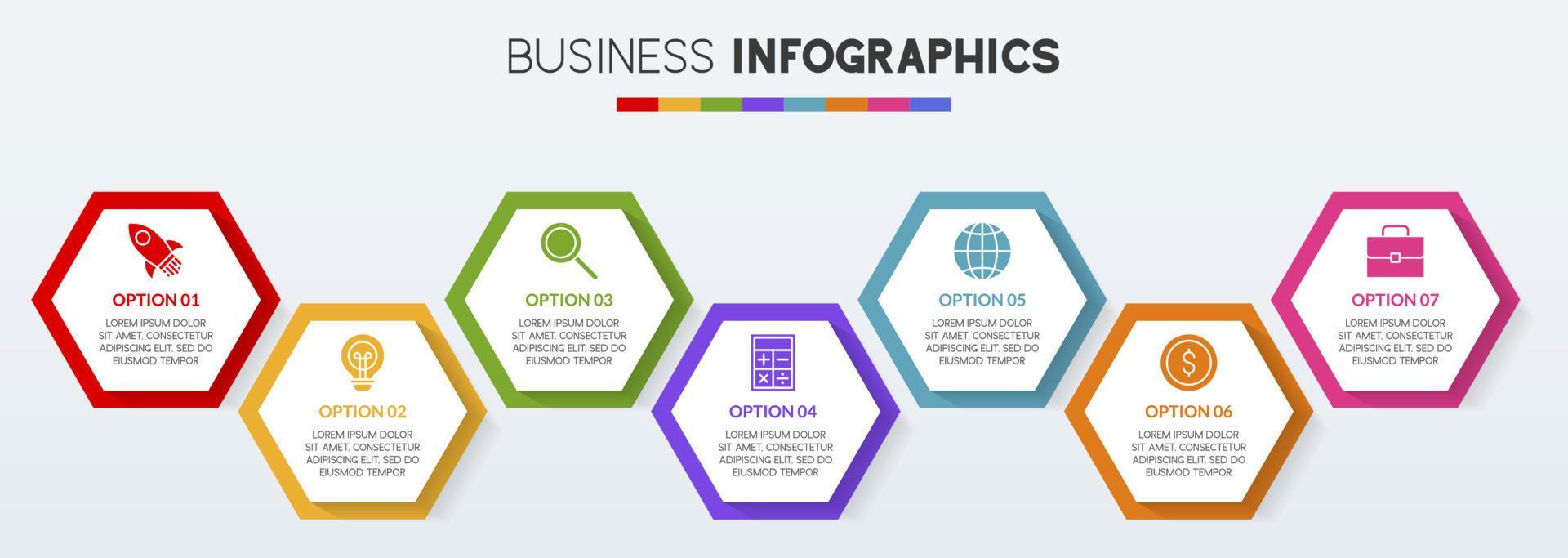 BUSINESS INFOGRAPHICS

OPTION 01
LOREM IPSUM DOLOR SIT AMET, CONSECTETUR ADIPISCING ELIT, SED DO EIUSMOD TEMPOR

OPTION 02
LOREM IPSUM DOLOR SIT AMET, CONSECTETUR ADIPISCING ELIT, SED DO EIUSMOD TEMPOR

OPTION 03
LOREM IPSUM DOLOR SIT AMET, CONSECTETUR ADIPISCING ELIT, SED DO EIUSMOD TEMPOR

OPTION 04
LOREM IPSUM DOLOR SIT AMET, CONSECTETUR ADIPISCING ELIT, SED DO EIUSMOD TEMPOR

OPTION 05
LOREM IPSUM DOLOR SIT AMET, CONSECTETUR ADIPISCING ELIT, SED DO EIUSMOD TEMPOR

OPTION 06
LOREM IPSUM DOLOR SIT AMET, CONSECTETUR ADIPISCING ELIT, SED DO EIUSMOD TEMPOR

OPTION 07
LOREM IPSUM DOLOR SIT AMET, CONSECTETUR ADIPISCING ELIT, SED DO EIUSMOD TEMPOR