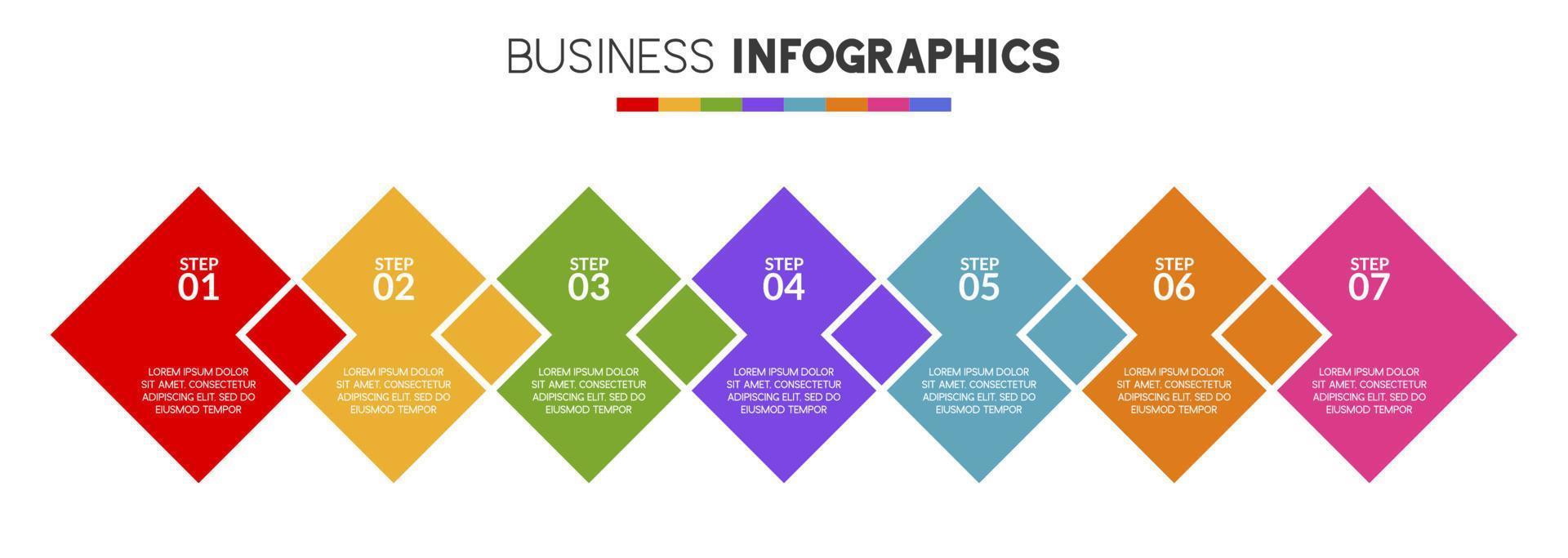 BUSINESS INFOGRAPHICS

STEP
01

LOREM IPSUM DOLOR SIT AMET, CONSECTETUR ADIPISCING ELIT, SED DO EIUSMOD TEMPOR

STEP
02

LOREM IPSUM DOLOR SIT AMET, CONSECTETUR ADIPISCING ELIT, SED DO EIUSMOD TEMPOR

STEP
03

LOREM IPSUM DOLOR SIT AMET, CONSECTETUR ADIPISCING ELIT, SED DO EIUSMOD TEMPOR

STEP
04

LOREM IPSUM DOLOR SIT AMET, CONSECTETUR ADIPISCING ELIT, SED DO EIUSMOD TEMPOR

STEP
05

LOREM IPSUM DOLOR SIT AMET, CONSECTETUR ADIPISCING ELIT, SED DO EIUSMOD TEMPOR

STEP
06

LOREM IPSUM DOLOR SIT AMET, CONSECTETUR ADIPISCING ELIT, SED DO EIUSMOD TEMPOR

STEP
07

LOREM IPSUM DOLOR SIT AMET, CONSECTETUR ADIPISCING ELIT, SED DO EIUSMOD TEMPOR