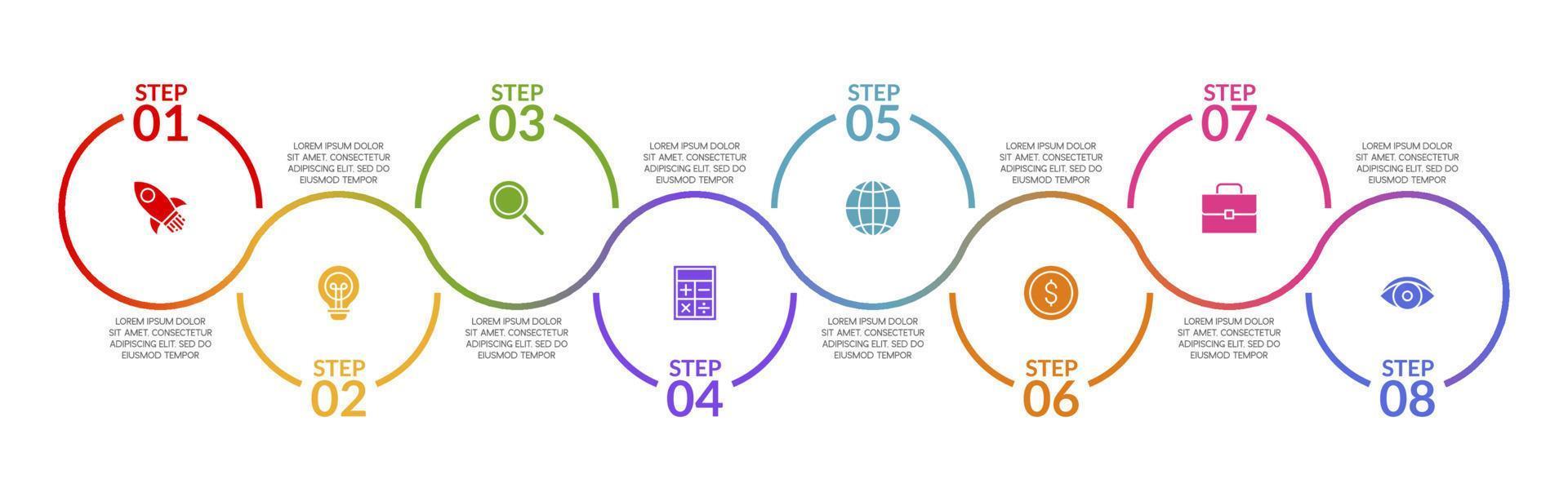 STEP
01

LOREM IPSUM DOLOR SIT AMET, CONSECTETUR ADIPISCING ELIT, SED DO EIUSMOD TEMPOR

STEP
02

LOREM IPSUM DOLOR SIT AMET, CONSECTETUR ADIPISCING ELIT, SED DO EIUSMOD TEMPOR

STEP
03

LOREM IPSUM DOLOR SIT AMET, CONSECTETUR ADIPISCING ELIT, SED DO EIUSMOD TEMPOR

STEP
04

LOREM IPSUM DOLOR SIT AMET, CONSECTETUR ADIPISCING ELIT, SED DO EIUSMOD TEMPOR

STEP
05

LOREM IPSUM DOLOR SIT AMET, CONSECTETUR ADIPISCING ELIT, SED DO EIUSMOD TEMPOR

STEP
06

LOREM IPSUM DOLOR SIT AMET, CONSECTETUR ADIPISCING ELIT, SED DO EIUSMOD TEMPOR

STEP
07

LOREM IPSUM DOLOR SIT AMET, CONSECTETUR ADIPISCING ELIT, SED DO EIUSMOD TEMPOR

STEP
08

LOREM IPSUM DOLOR SIT AMET, CONSECTETUR ADIPISCING ELIT, SED DO EIUSMOD TEMPOR