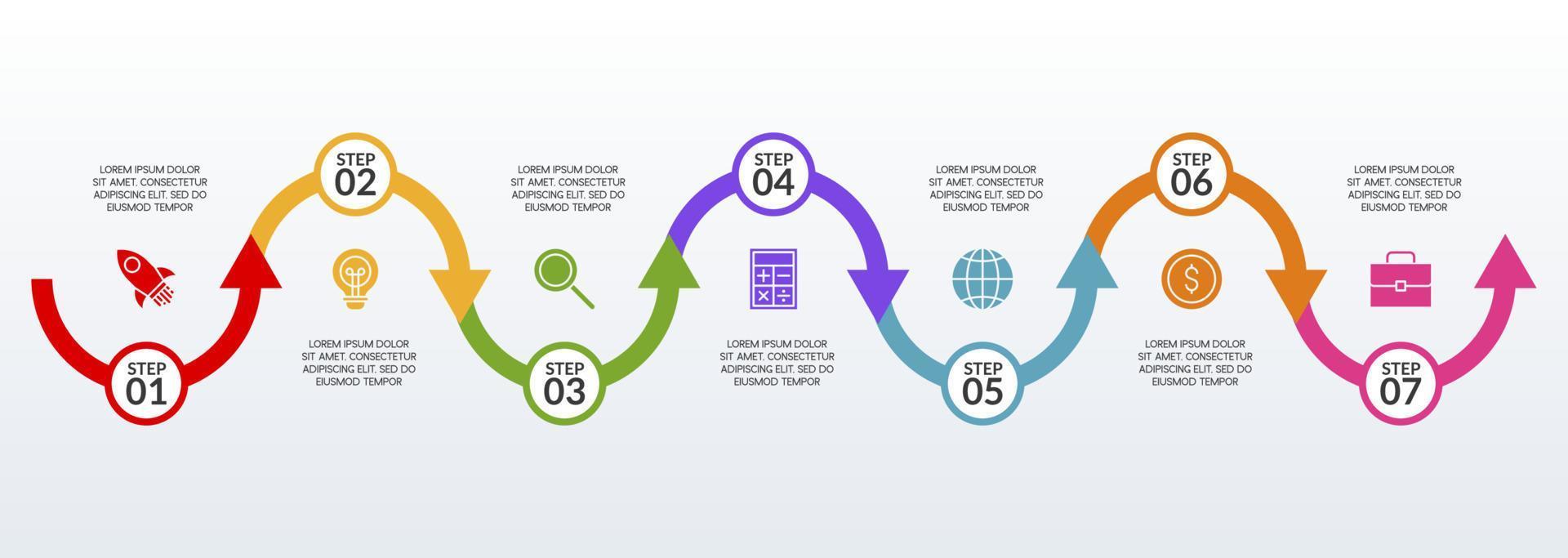 LOREM IPSUM DOLOR SIT AMET, CONSECTETUR ADIPISCING ELIT, SED DO EIUSMOD TEMPOR

STEP 01

STEP 02

LOREM IPSUM DOLOR SIT AMET, CONSECTETUR ADIPISCING ELIT, SED DO EIUSMOD TEMPOR

LOREM IPSUM DOLOR SIT AMET, CONSECTETUR ADIPISCING ELIT, SED DO EIUSMOD TEMPOR

STEP 03

STEP 04

LOREM IPSUM DOLOR SIT AMET, CONSECTETUR ADIPISCING ELIT, SED DO EIUSMOD TEMPOR

LOREM IPSUM DOLOR SIT AMET, CONSECTETUR ADIPISCING ELIT, SED DO EIUSMOD TEMPOR

STEP 05

STEP 06

LOREM IPSUM DOLOR SIT AMET, CONSECTETUR ADIPISCING ELIT, SED DO EIUSMOD TEMPOR

LOREM IPSUM DOLOR SIT AMET, CONSECTETUR ADIPISCING ELIT, SED DO EIUSMOD TEMPOR

STEP 07