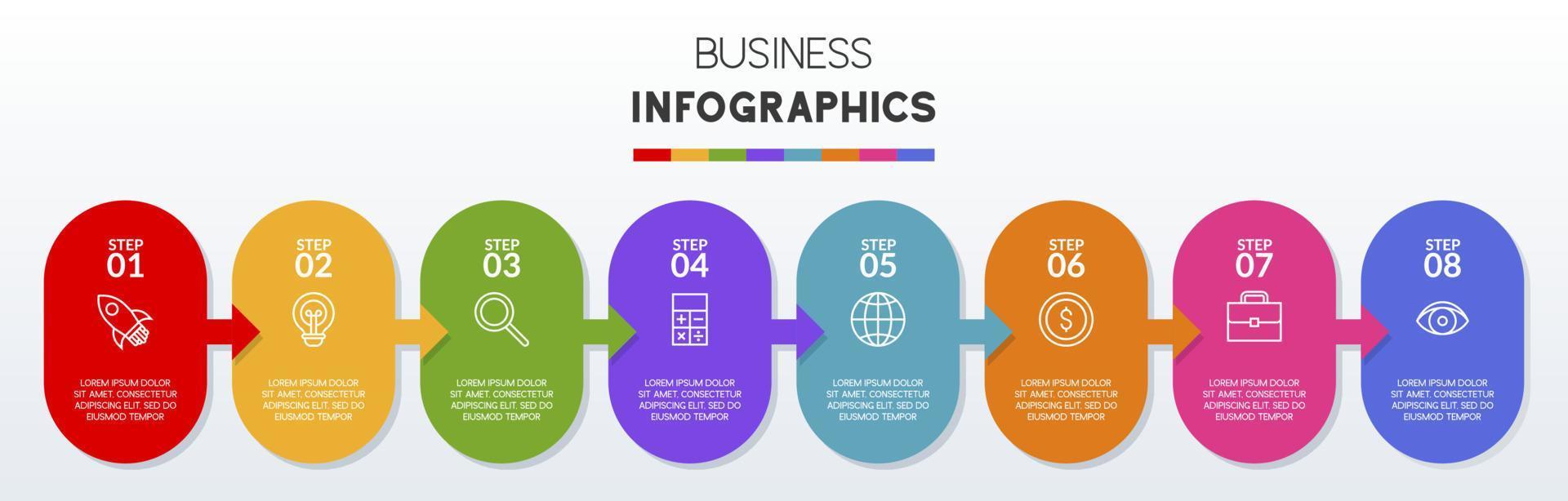 BUSINESS
INFOGRAPHICS

STEP 01

LOREM IPSUM DOLOR SIT AMET, CONSECTETUR ADIPISCING ELIT, SED DO EIUSMOD TEMPOR

STEP 02

LOREM IPSUM DOLOR SIT AMET, CONSECTETUR ADIPISCING ELIT, SED DO EIUSMOD TEMPOR

STEP 03

LOREM IPSUM DOLOR SIT AMET, CONSECTETUR ADIPISCING ELIT, SED DO EIUSMOD TEMPOR

STEP 04

LOREM IPSUM DOLOR SIT AMET, CONSECTETUR ADIPISCING ELIT, SED DO EIUSMOD TEMPOR

STEP 05

LOREM IPSUM DOLOR SIT AMET, CONSECTETUR ADIPISCING ELIT, SED DO EIUSMOD TEMPOR

STEP 06

LOREM IPSUM DOLOR SIT AMET, CONSECTETUR ADIPISCING ELIT, SED DO EIUSMOD TEMPOR

STEP 07

LOREM IPSUM DOLOR SIT AMET, CONSECTETUR ADIPISCING ELIT, SED DO EIUSMOD TEMPOR

STEP 08

LOREM IPSUM DOLOR SIT AMET, CONSECTETUR ADIPISCING ELIT, SED DO EIUSMOD TEMPOR